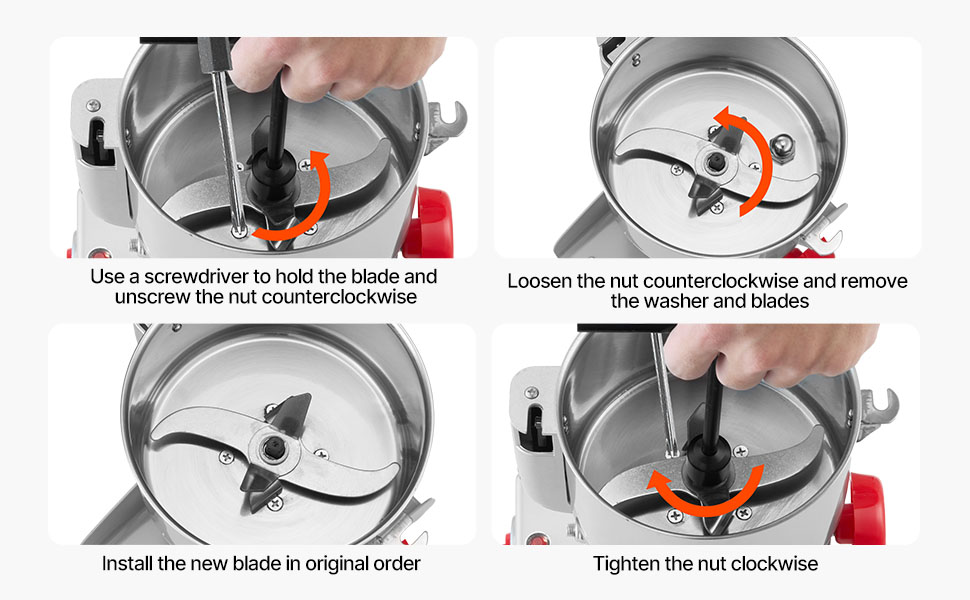 Use a screwdriver to hold the blade and unscrew the nut counterclockwise

Loosen the nut counterclockwise and remove the washer and blades

Install the new blade in original order

Tighten the nut clockwise