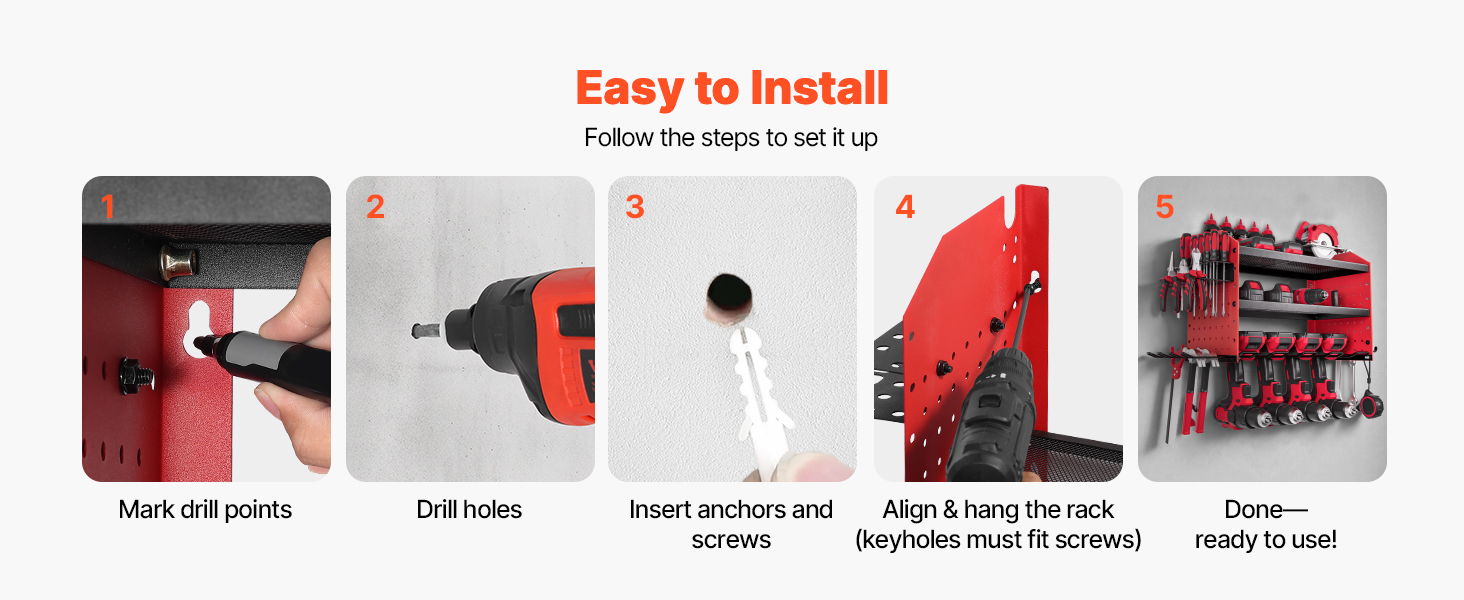 Easy to Install

Follow the steps to set it up

1

Mark drill points

2

Drill holes

3

Insert anchors and screws

4

Align & hang the rack (keyholes must fit screws)

5

Done— ready to use!