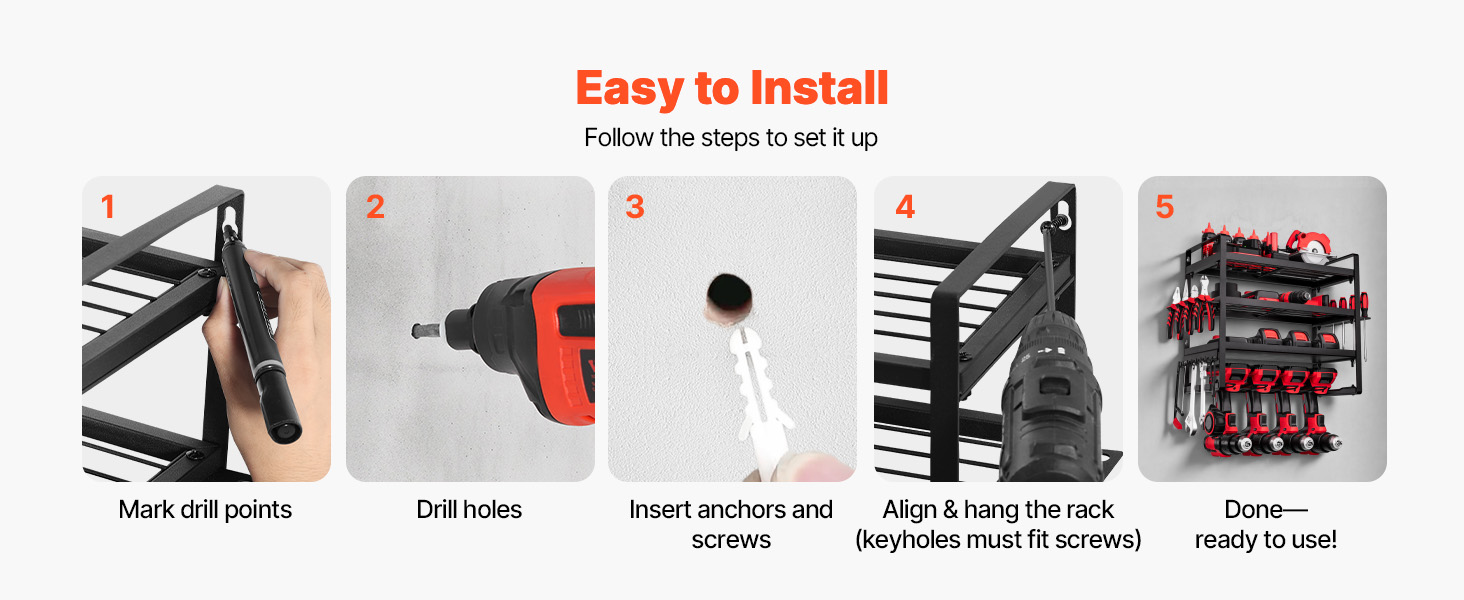 Easy to Install

Follow the steps to set it up

1

Mark drill points

2

Drill holes

3

Insert anchors and screws

4

Align & hang the rack (keyholes must fit screws)

5

Done— ready to use!