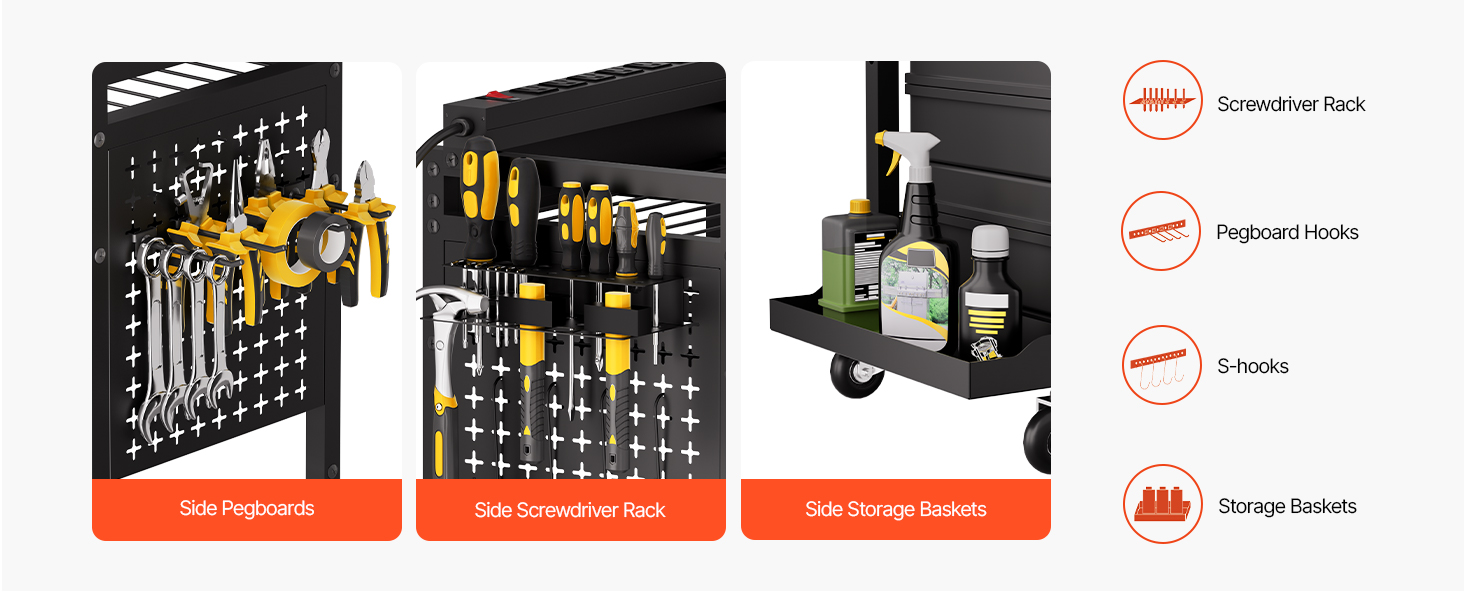 Side Pegboards

Side Screwdriver Rack

Side Storage Baskets

Screwdriver Rack

Pegboard Hooks

S-hooks

Storage Baskets