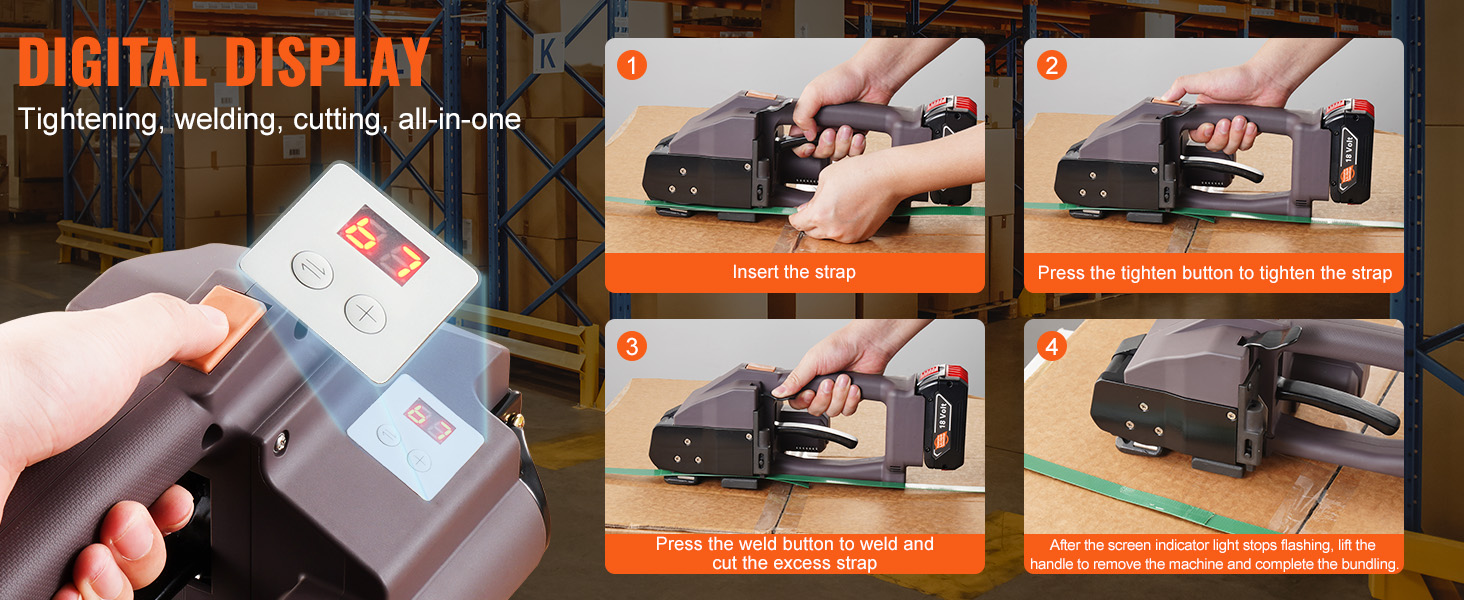 DIGITAL DISPLAY

Tightening, welding, cutting, all-in-one

K

1

Insert the strap

2

18 Volt

Press the tighten button to tighten the strap

3

18 Volt

Press the weld button to weld and cut the excess strap

4

After the screen indicator light stops flashing, lift the handle to remove the machine and complete the bundling.