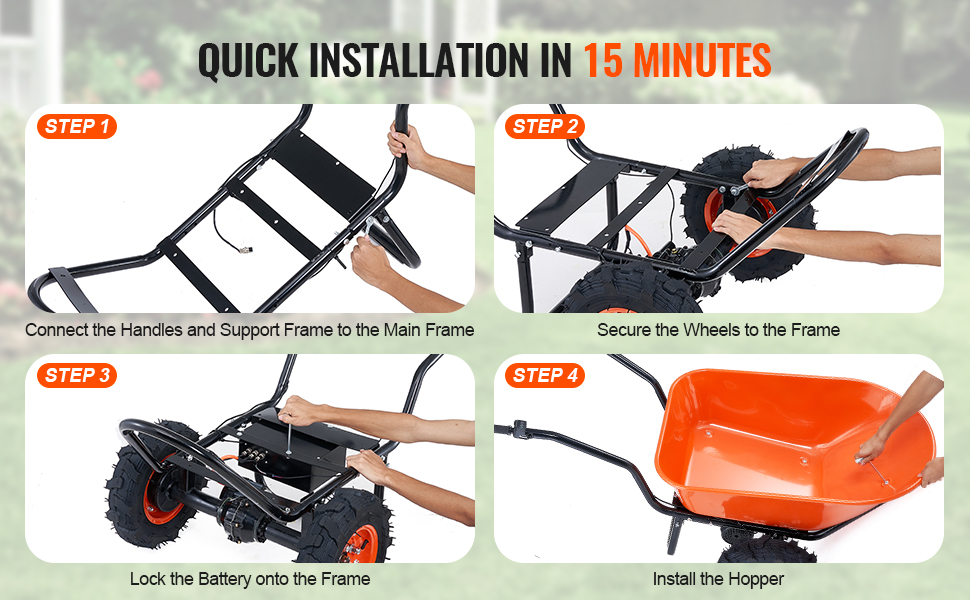 QUICK INSTALLATION IN 15 MINUTES

STEP 1

Connect the Handles and Support Frame to the Main Frame

STEP 2

Secure the Wheels to the Frame

STEP 3

Lock the Battery onto the Frame

STEP 4

Install the Hopper