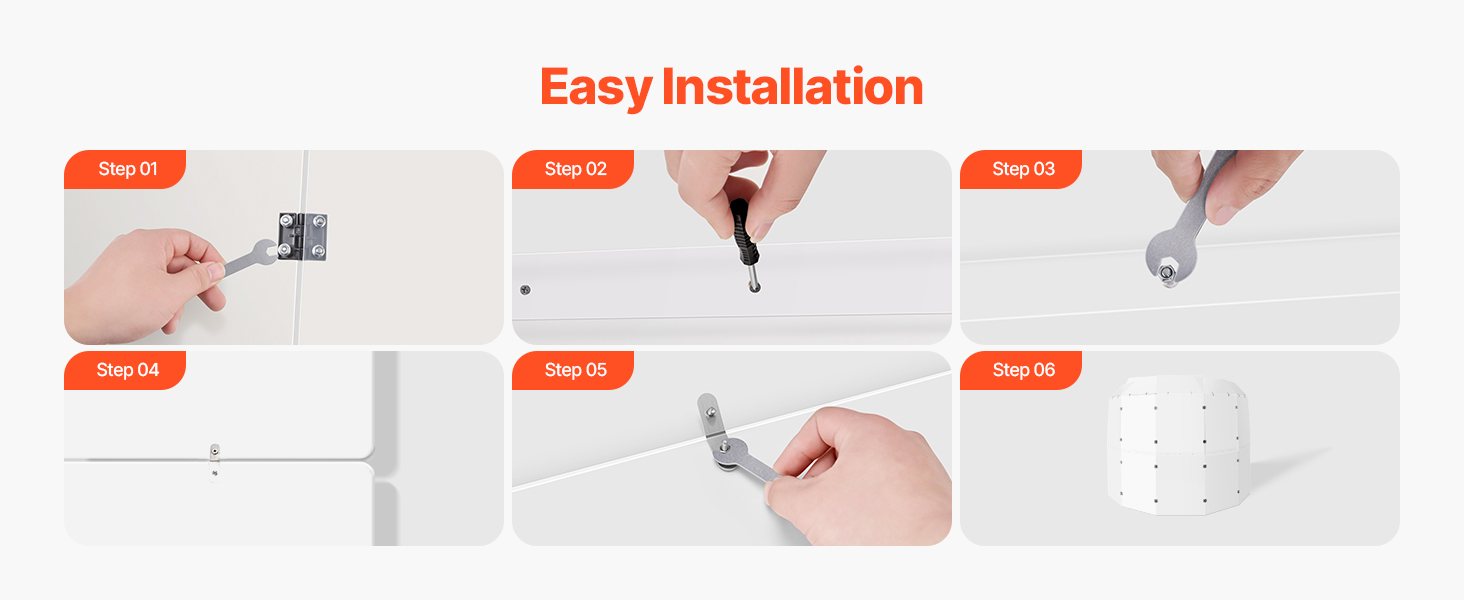 Easy Installation

Step 01

Step 02

Step 03

Step 04

Step 05

Step 06