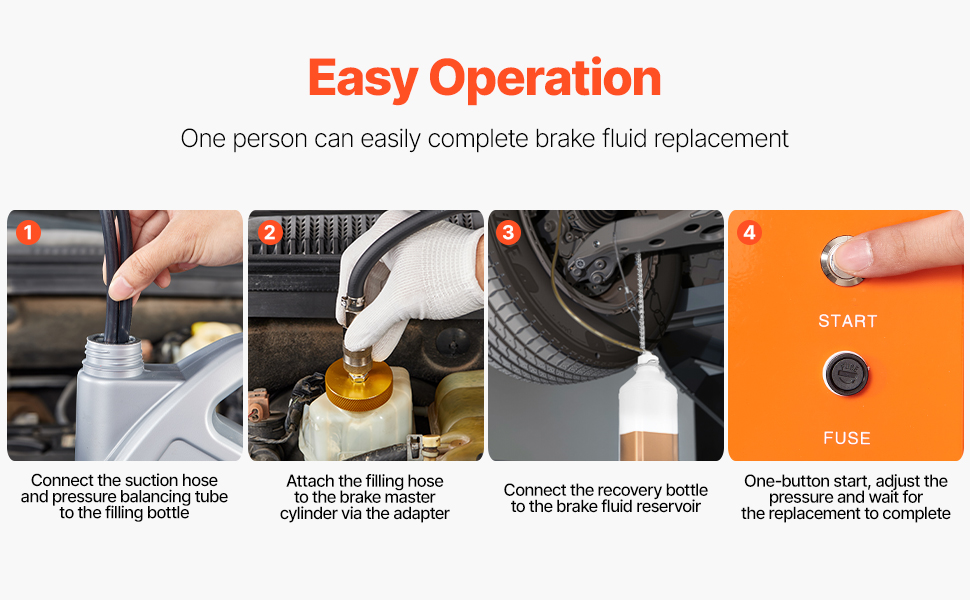 Easy Operation

One person can easily complete brake fluid replacement

1

Connect the suction hose and pressure balancing tube to the filling bottle

2

Attach the filling hose to the brake master cylinder via the adapter

3

Connect the recovery bottle to the brake fluid reservoir

4

START

FUSE

One-button start, adjust the pressure and wait for the replacement to complete