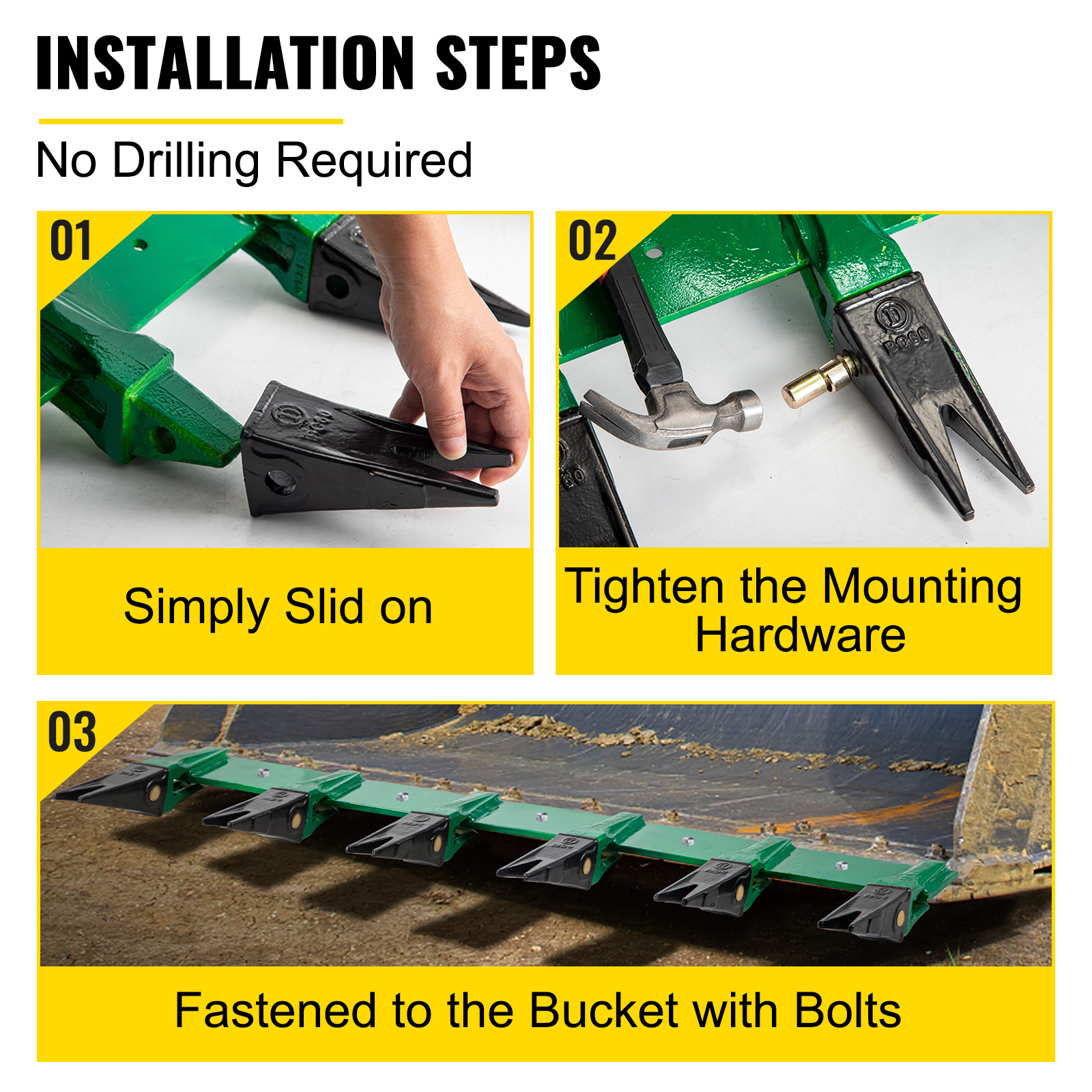 INSTALLATION STEPS

No Drilling Required

01

Simply Slid on

02

Tighten the Mounting Hardware

03

Fastened to the Bucket with Bolts