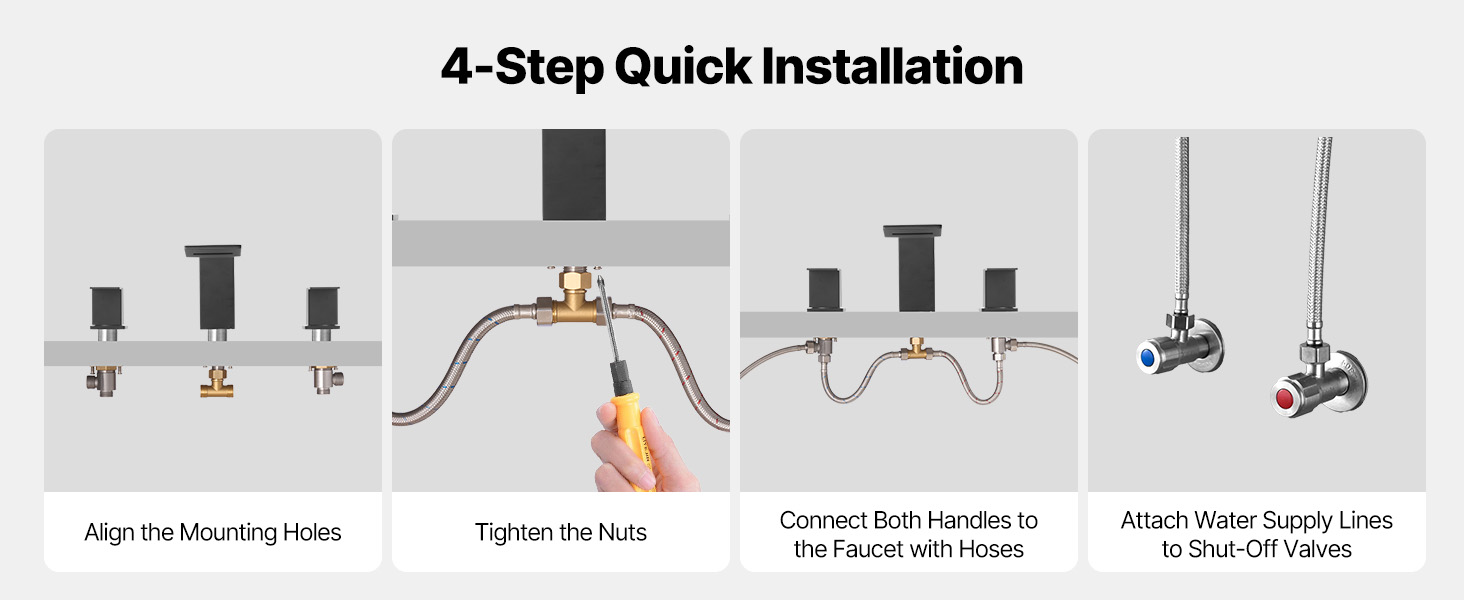 4-Step Quick Installation

Align the Mounting Holes

Tighten the Nuts

Connect Both Handles to the Faucet with Hoses

Attach Water Supply Lines to Shut-Off Valves