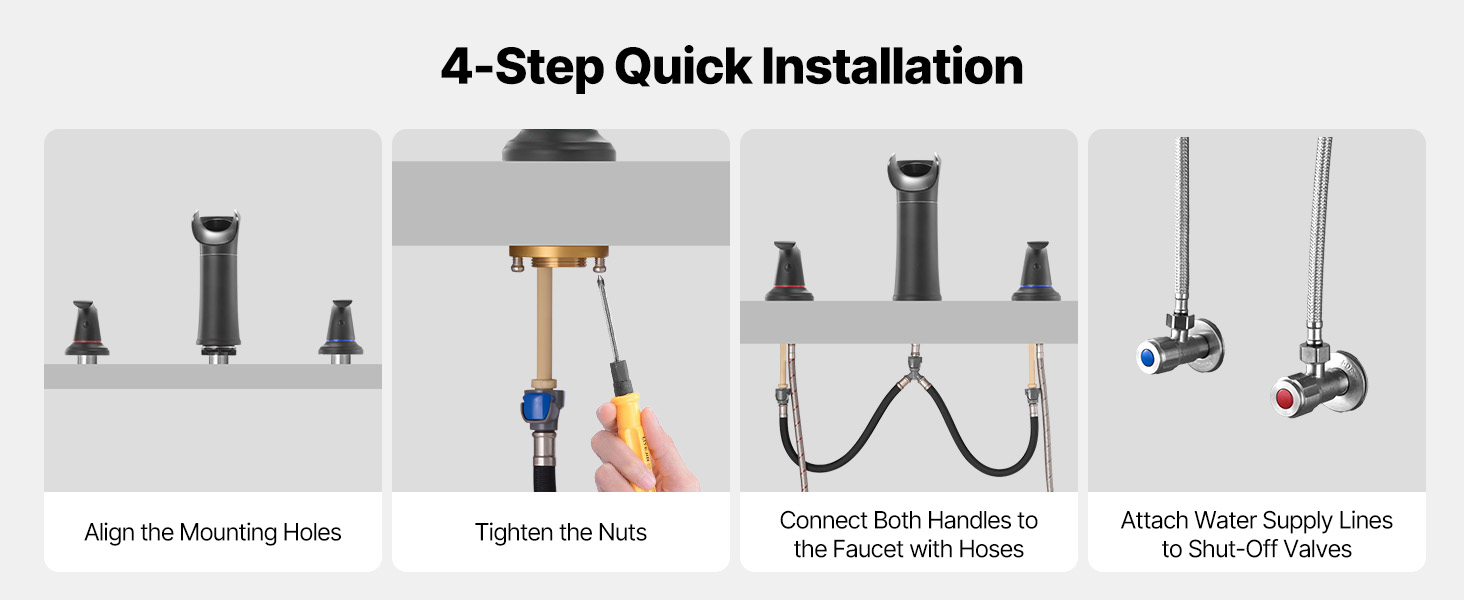 4-Step Quick Installation

Align the Mounting Holes

Tighten the Nuts

Connect Both Handles to the Faucet with Hoses

Attach Water Supply Lines to Shut-Off Valves