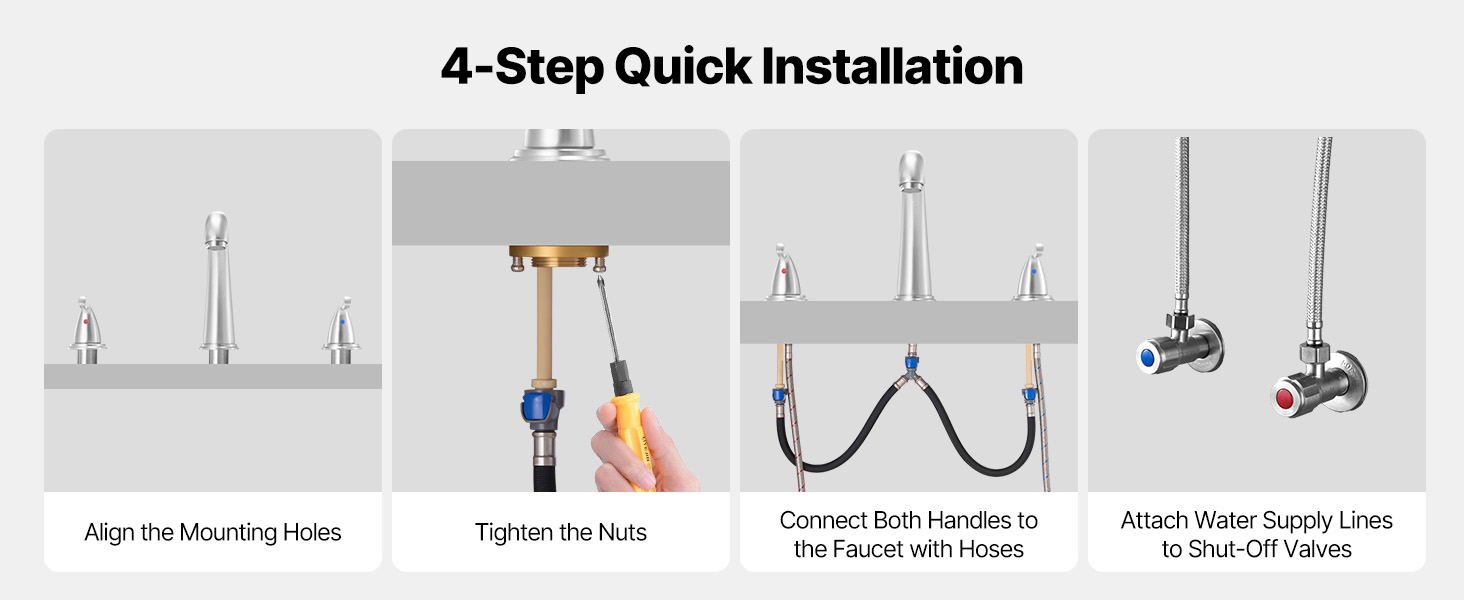 4-Step Quick Installation

Align the Mounting Holes

Tighten the Nuts

Connect Both Handles to the Faucet with Hoses

Attach Water Supply Lines to Shut-Off Valves