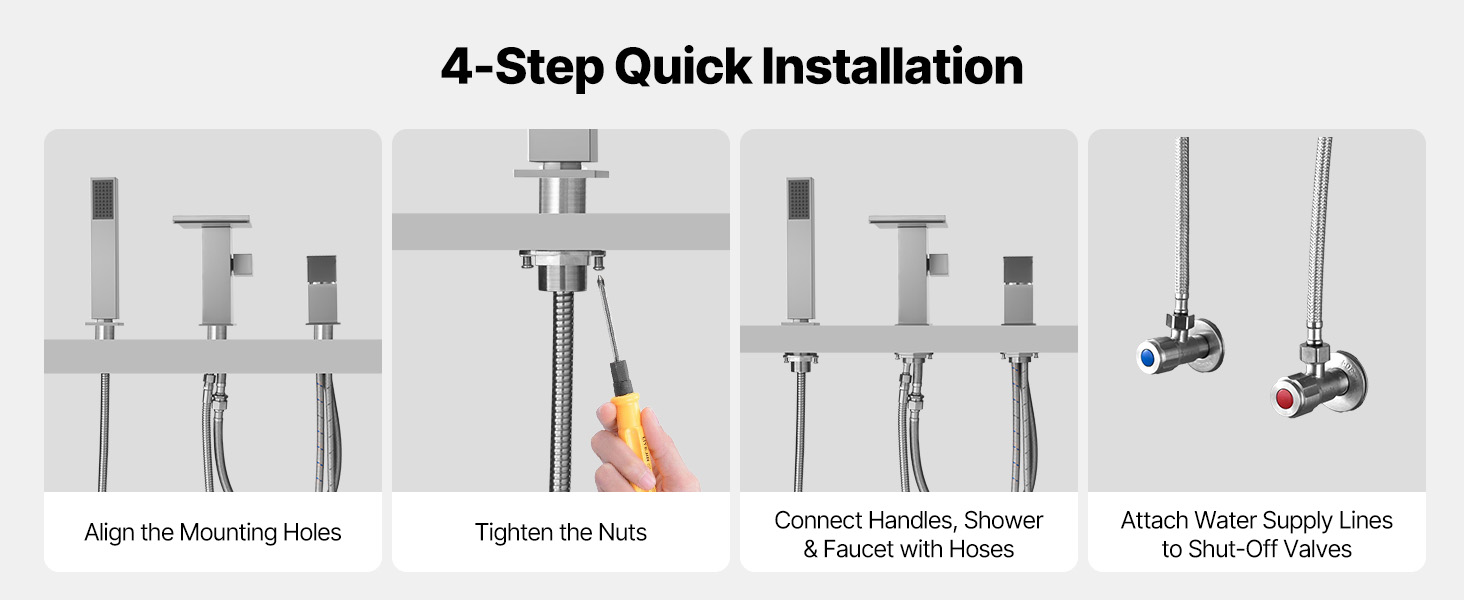 4-Step Quick Installation

Align the Mounting Holes

Tighten the Nuts

Connect Handles, Shower & Faucet with Hoses

Attach Water Supply Lines to Shut-Off Valves