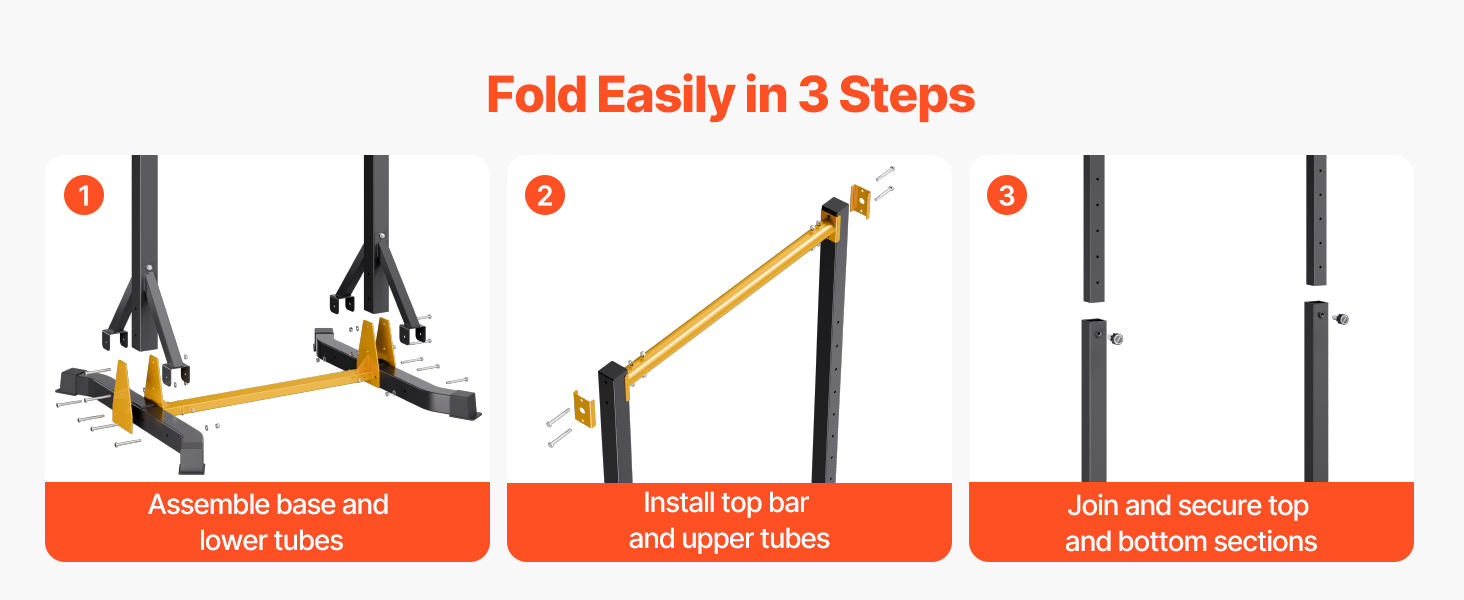 Fold Easily in 3 Steps

1

Assemble base and lower tubes

2

Install top bar and upper tubes

3

Join and secure top and bottom sections