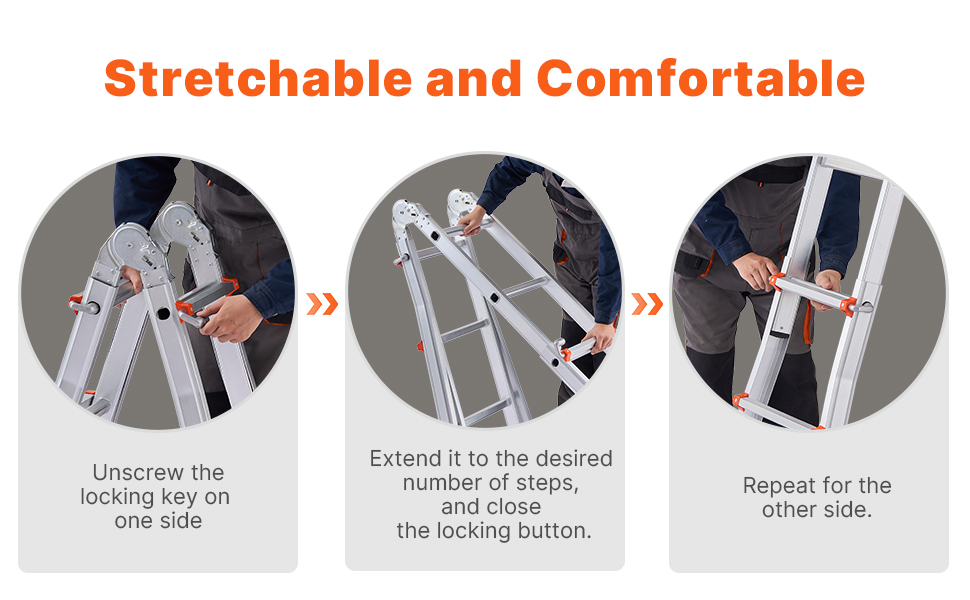 Stretchable and Comfortable

Unscrew the locking key on one side

Extend it to the desired number of steps, and close the locking button.

Repeat for the other side.