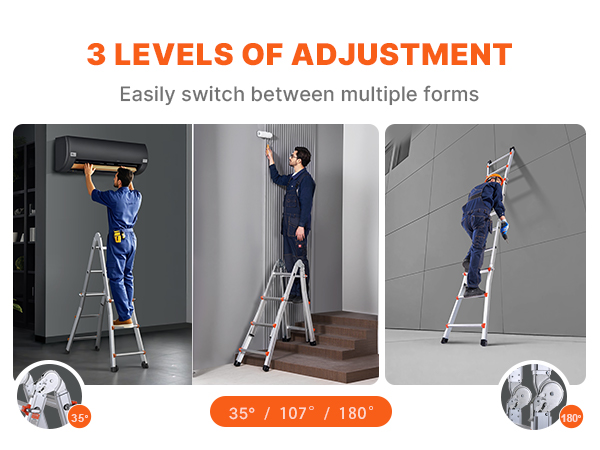 3 LEVELS OF ADJUSTMENT

Easily switch between multiple forms

35°

35° / 107° / 180°

180°