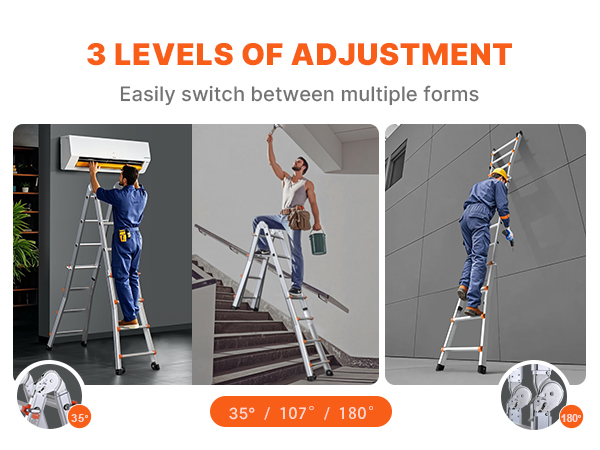 3 LEVELS OF ADJUSTMENT

Easily switch between multiple forms

35°

35° / 107° / 180°

180°