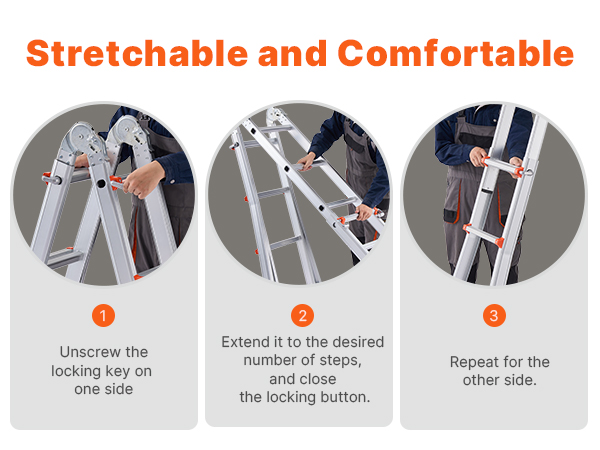 Stretchable and Comfortable

1

Unscrew the locking key on one side

2

Extend it to the desired number of steps, and close the locking button.

3

Repeat for the other side.