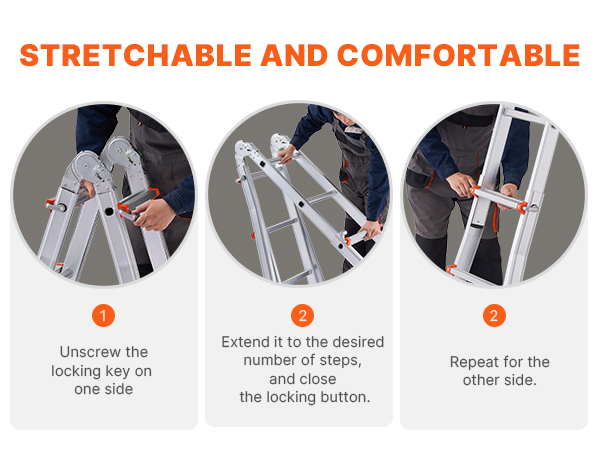 STRETCHABLE AND COMFORTABLE

1

Unscrew the locking key on one side

2

Extend it to the desired number of steps, and close the locking button.

2

Repeat for the other side.