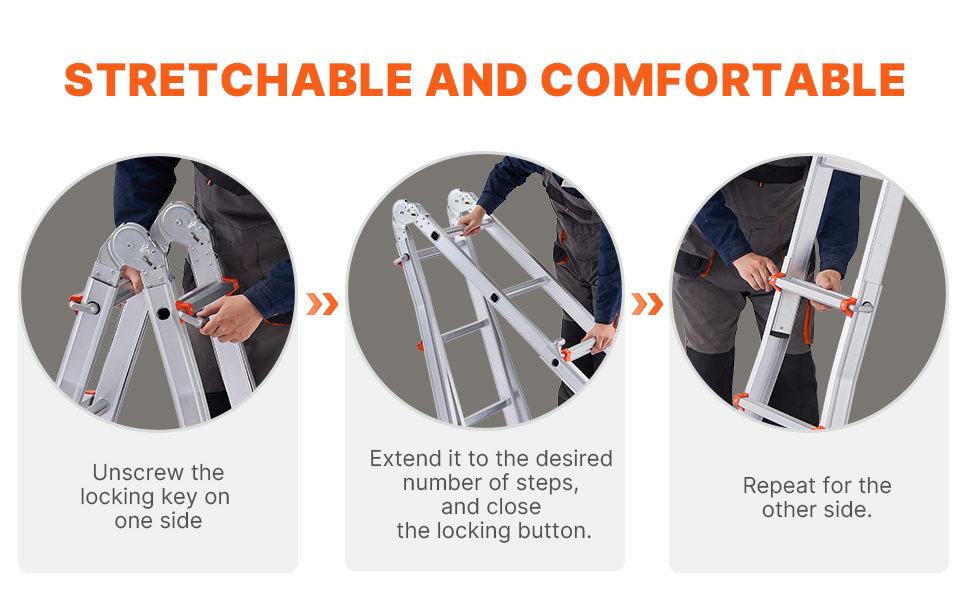 STRETCHABLE AND COMFORTABLE

Unscrew the locking key on one side

Extend it to the desired number of steps, and close the locking button.

Repeat for the other side.