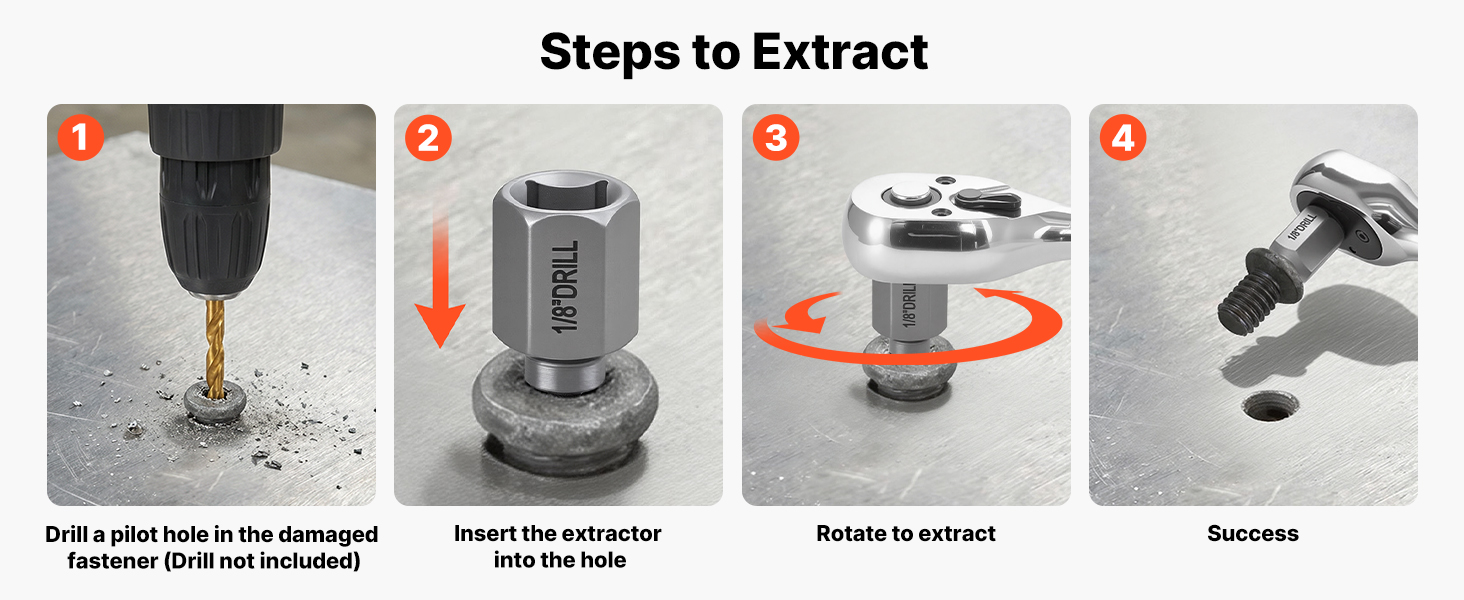 Steps to Extract

1

Drill a pilot hole in the damaged fastener (Drill not included)

2

1/8"DRILL

Insert the extractor into the hole

3

1/8"DRILL

Rotate to extract

4

1/8"DRILL

Success