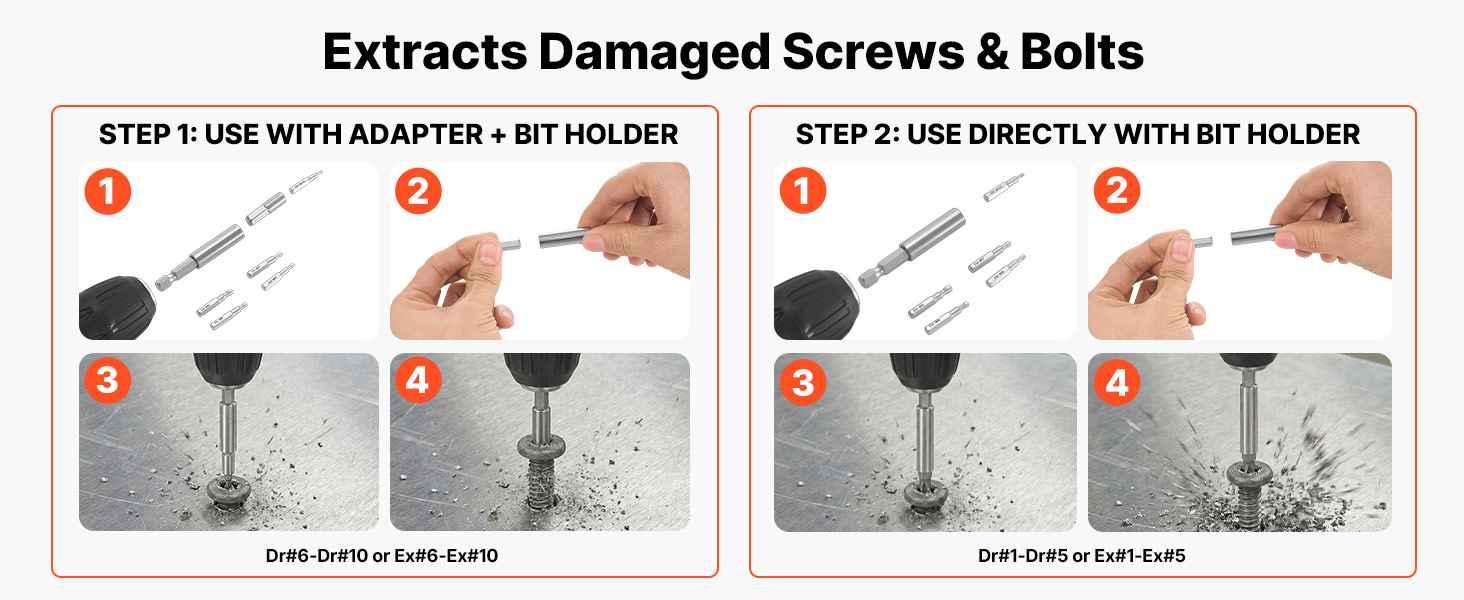 Extracts Damaged Screws & Bolts

STEP 1: USE WITH ADAPTER + BIT HOLDER

1

2

3

4

Dr#6-Dr#10 or Ex#6-Ex#10

STEP 2: USE DIRECTLY WITH BIT HOLDER

1

2

3

4

Dr#1-Dr#5 or Ex#1-Ex#5