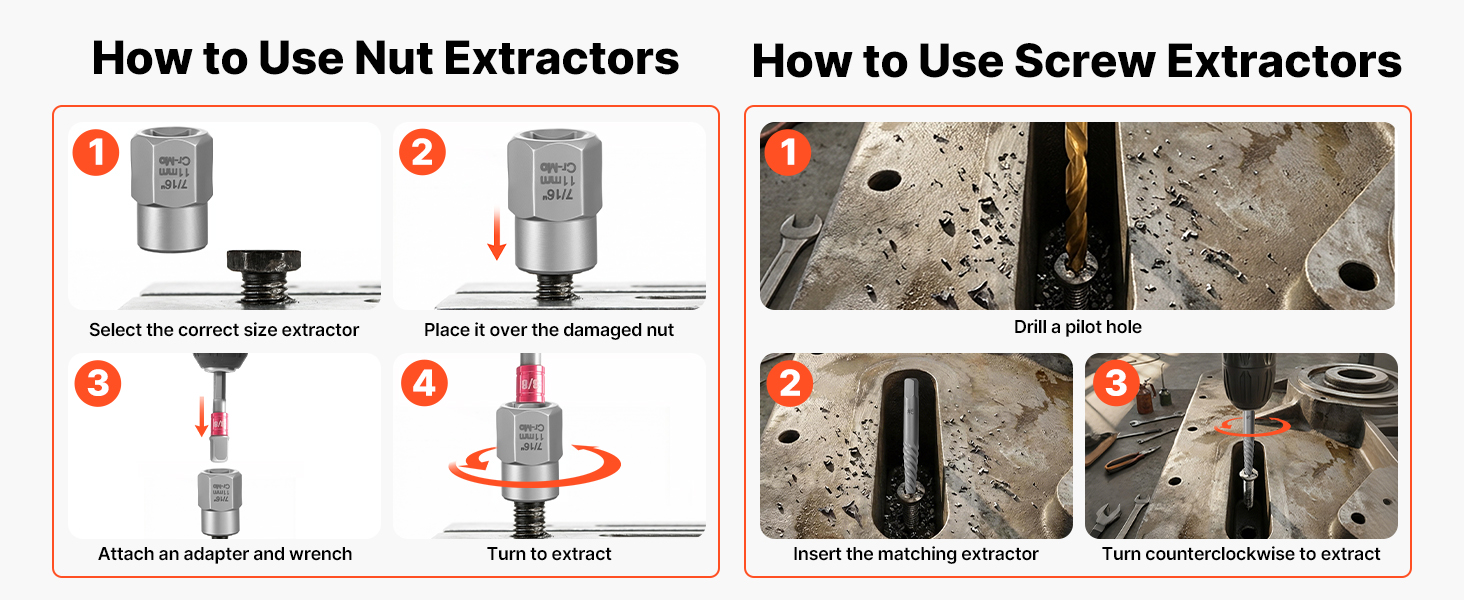 How to Use Nut Extractors

1
7/16"
11mm
Cr-Mo
Select the correct size extractor

2
7/16"
11mm
Cr-Mo
Place it over the damaged nut

3
7/16"
11mm
Cr-Mo
Attach an adapter and wrench

4
3/8
7/16"
11mm
Cr-Mo
Turn to extract

How to Use Screw Extractors

1
Drill a pilot hole

2
Insert the matching extractor

3
Turn counterclockwise to extract