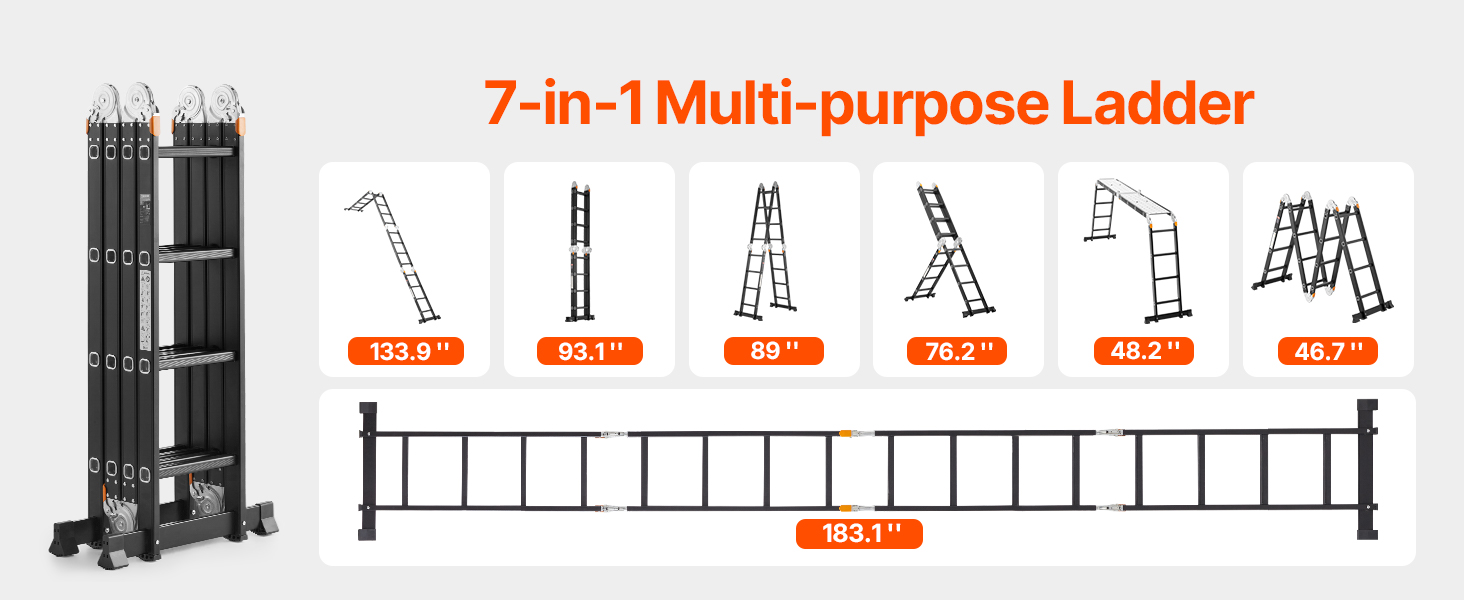 7-in-1 Multi-purpose Ladder

133.9 ''

93.1 ''

89 ''

76.2 ''

48.2 ''

46.7 ''

183.1 ''