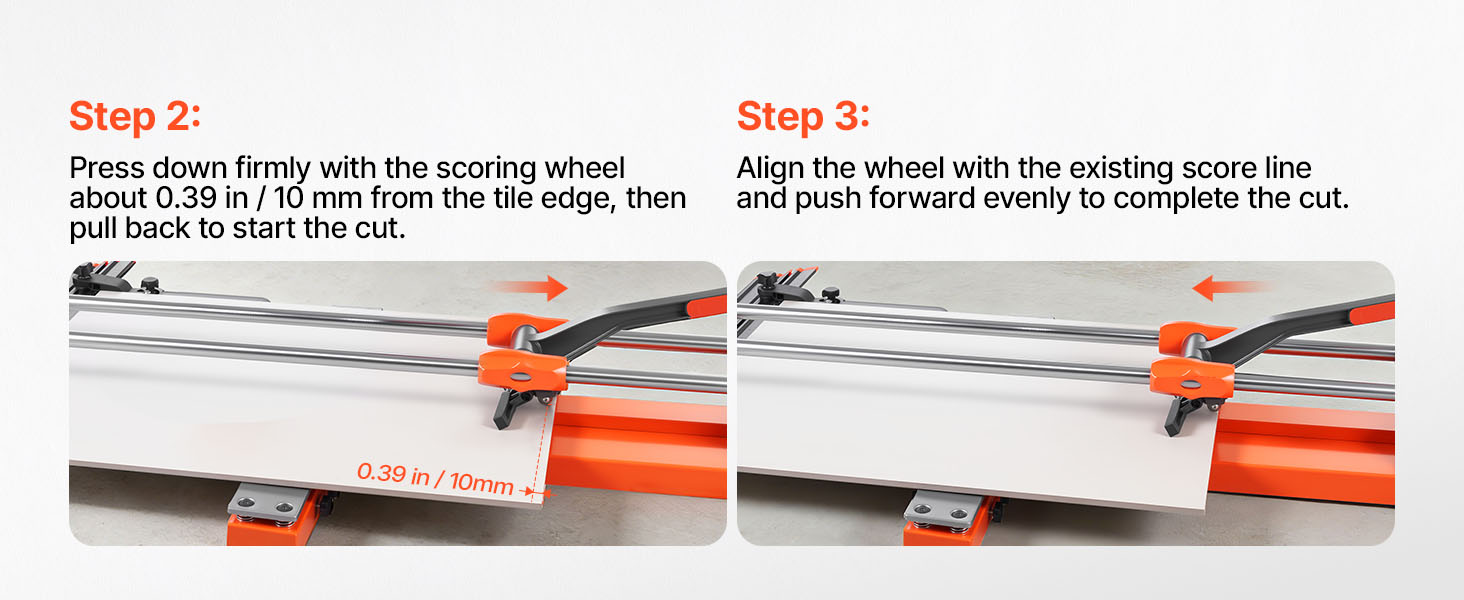 Step 2:

Press down firmly with the scoring wheel about 0.39 in / 10 mm from the tile edge, then pull back to start the cut.

0.39 in / 10mm

Step 3:

Align the wheel with the existing score line and push forward evenly to complete the cut.