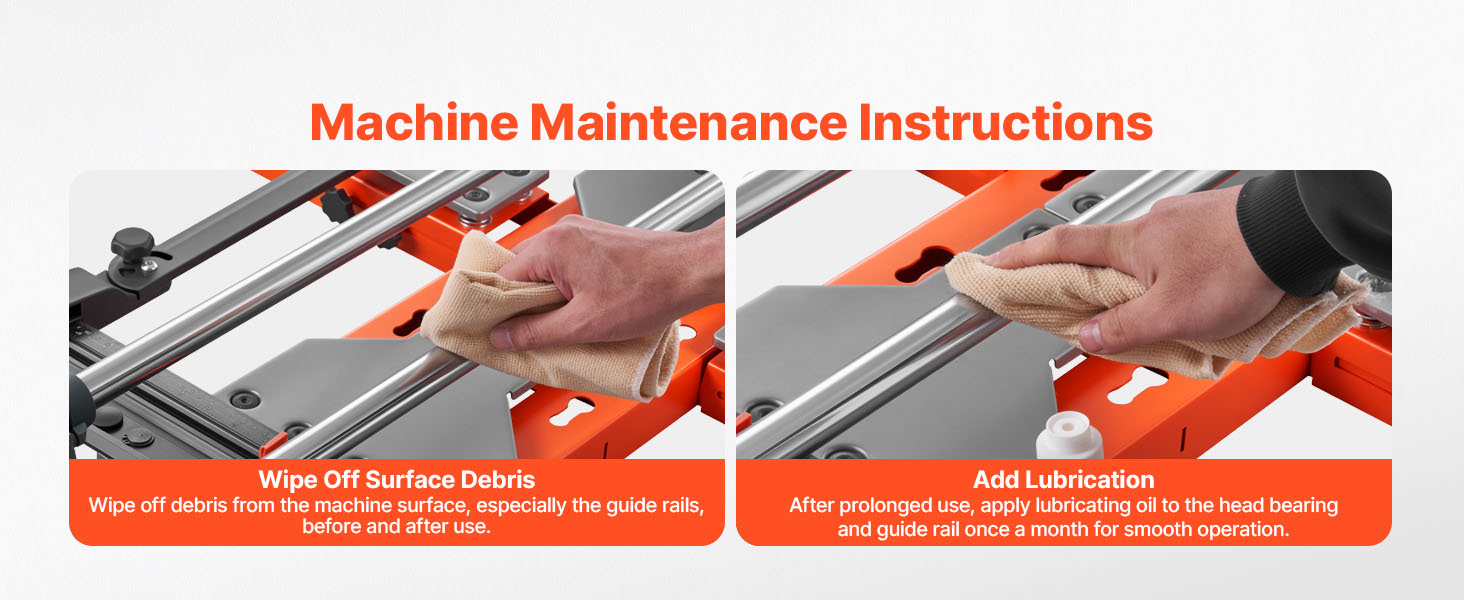 Machine Maintenance Instructions

Wipe Off Surface Debris
Wipe off debris from the machine surface, especially the guide rails, before and after use.

Add Lubrication
After prolonged use, apply lubricating oil to the head bearing and guide rail once a month for smooth operation.