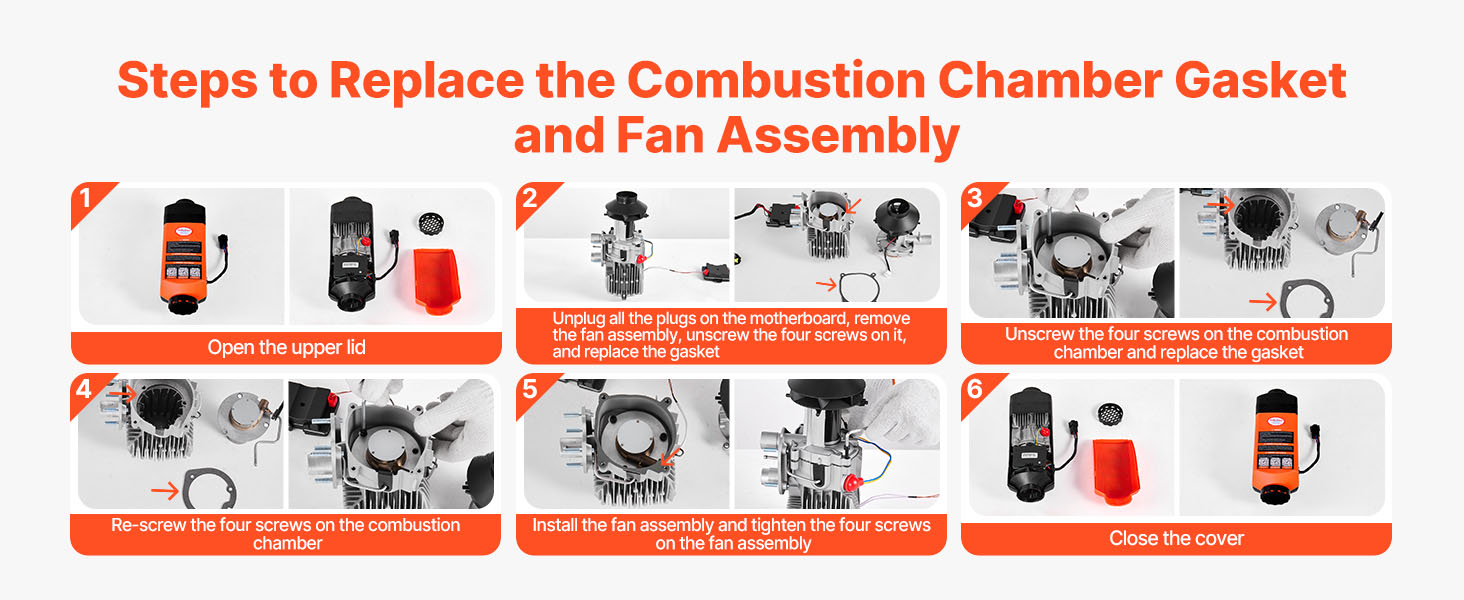 Steps to Replace the Combustion Chamber Gasket and Fan Assembly

1

Open the upper lid

2

Unplug all the plugs on the motherboard, remove the fan assembly, unscrew the four screws on it, and replace the gasket

3

Unscrew the four screws on the combustion chamber and replace the gasket

4

Re-screw the four screws on the combustion chamber

5

Install the fan assembly and tighten the four screws on the fan assembly

6

Close the cover