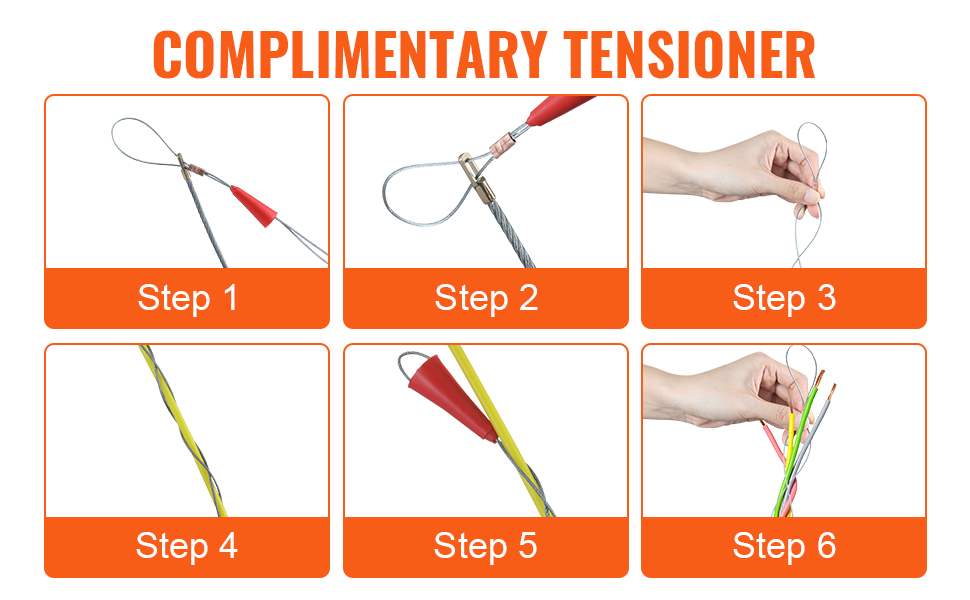 COMPLIMENTARY TENSIONER

Step 1

Step 2

Step 3

Step 4

Step 5

Step 6