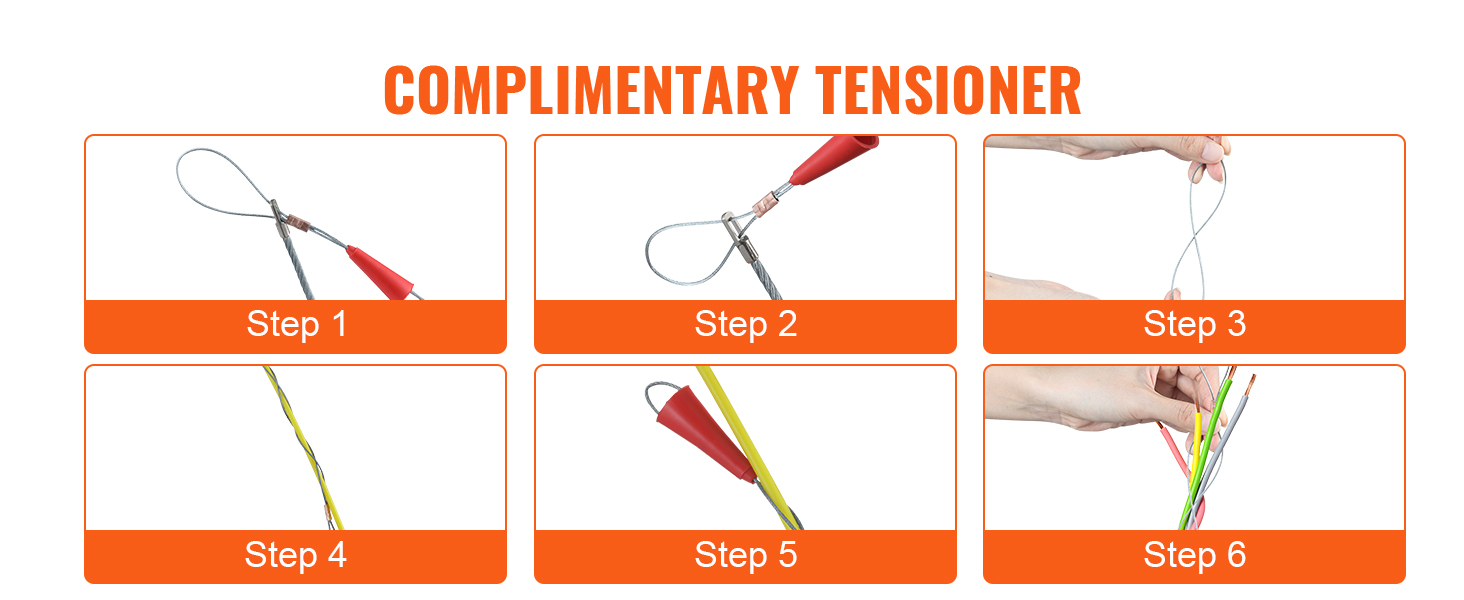 COMPLIMENTARY TENSIONER

Step 1

Step 2

Step 3

Step 4

Step 5

Step 6