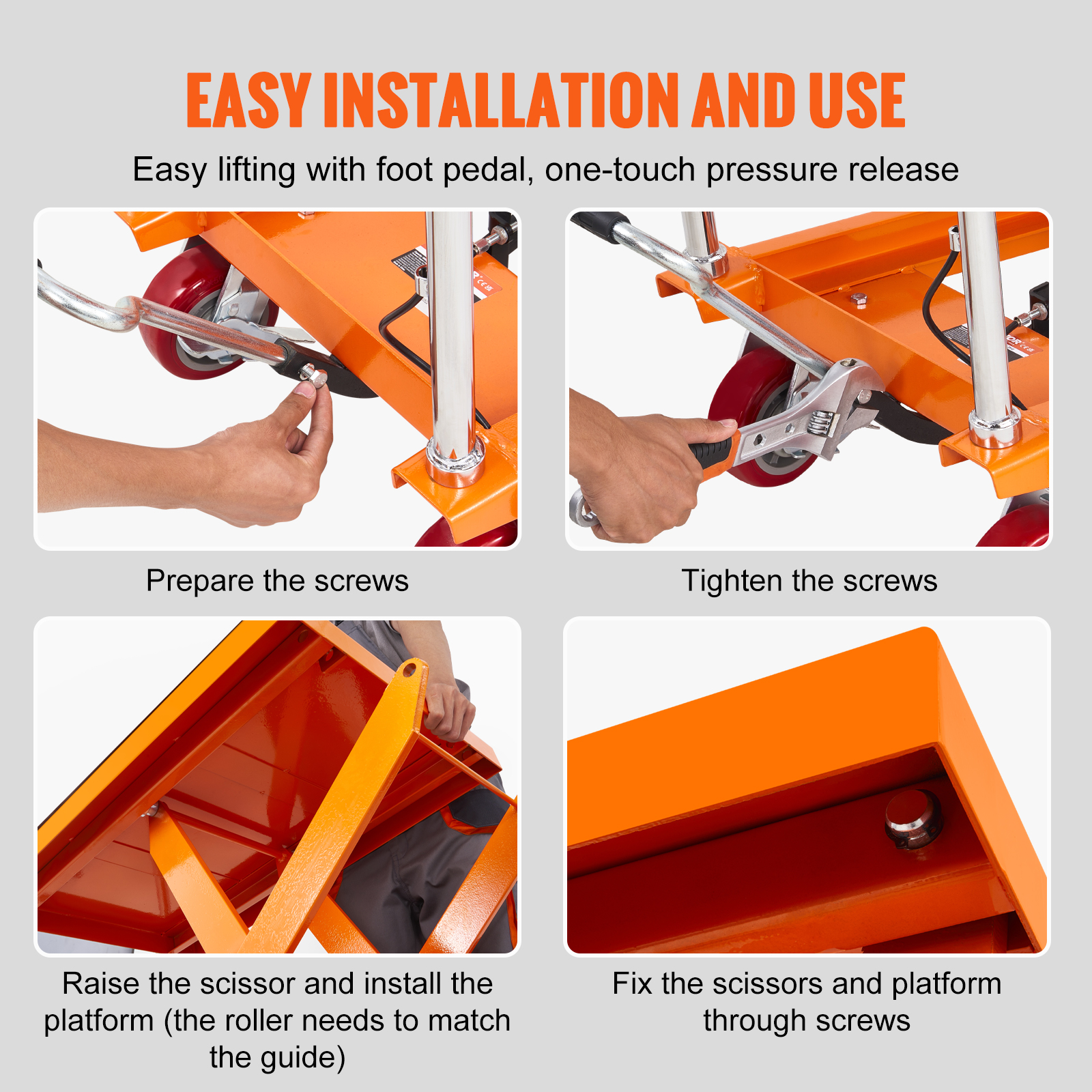 EASY INSTALLATION AND USE

Easy lifting with foot pedal, one-touch pressure release

Prepare the screws

Tighten the screws

Raise the scissor and install the platform (the roller needs to match the guide)

Fix the scissors and platform through screws