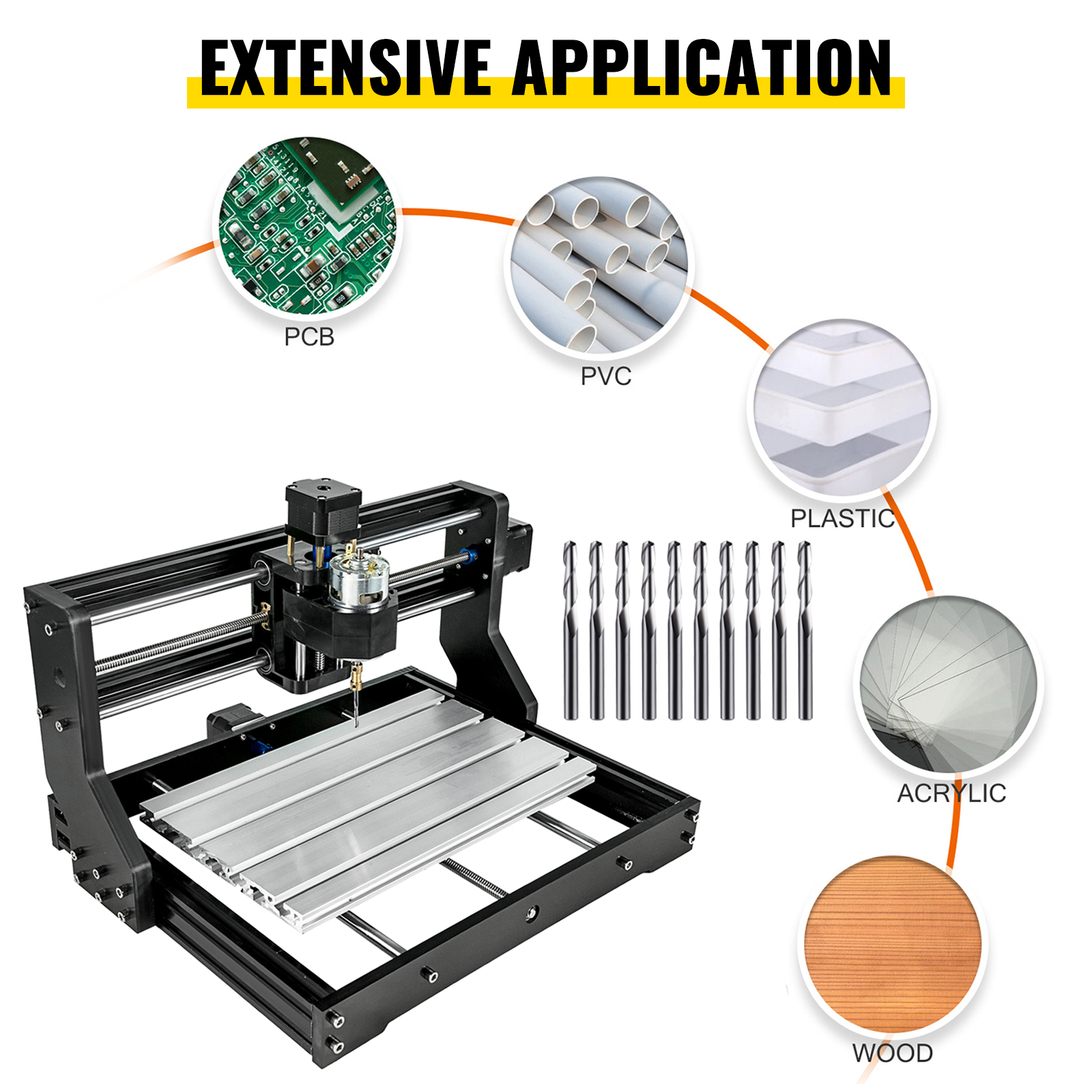 EXTENSIVE APPLICATION

PCB

PVC

PLASTIC

ACRYLIC

WOOD