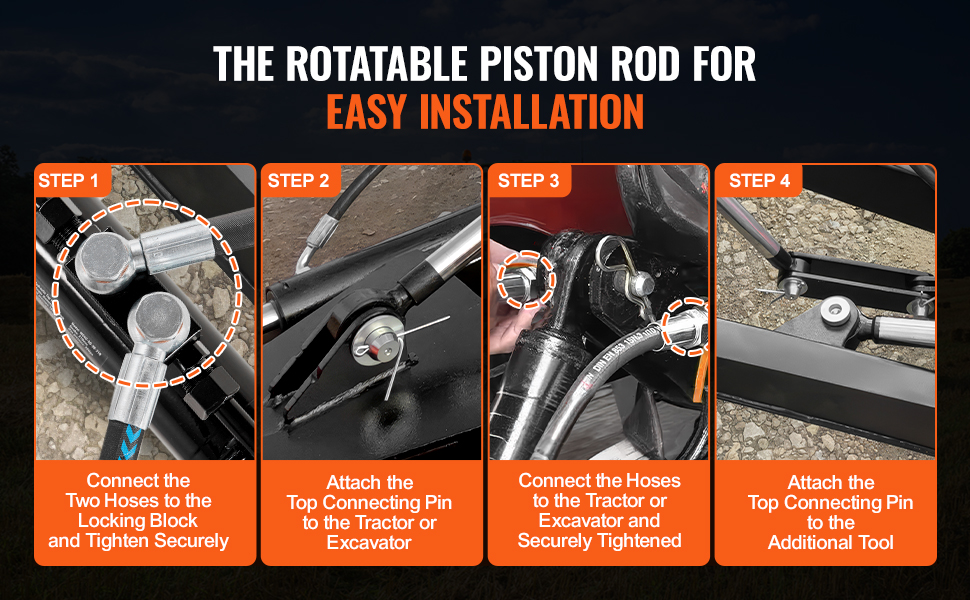 THE ROTATABLE PISTON ROD FOR
EASY INSTALLATION

STEP 1
Connect the Two Hoses to the Locking Block and Tighten Securely

STEP 2
Attach the Top Connecting Pin to the Tractor or Excavator

STEP 3
Connect the Hoses to the Tractor or Excavator and Securely Tightened

STEP 4
Attach the Top Connecting Pin to the Additional Tool