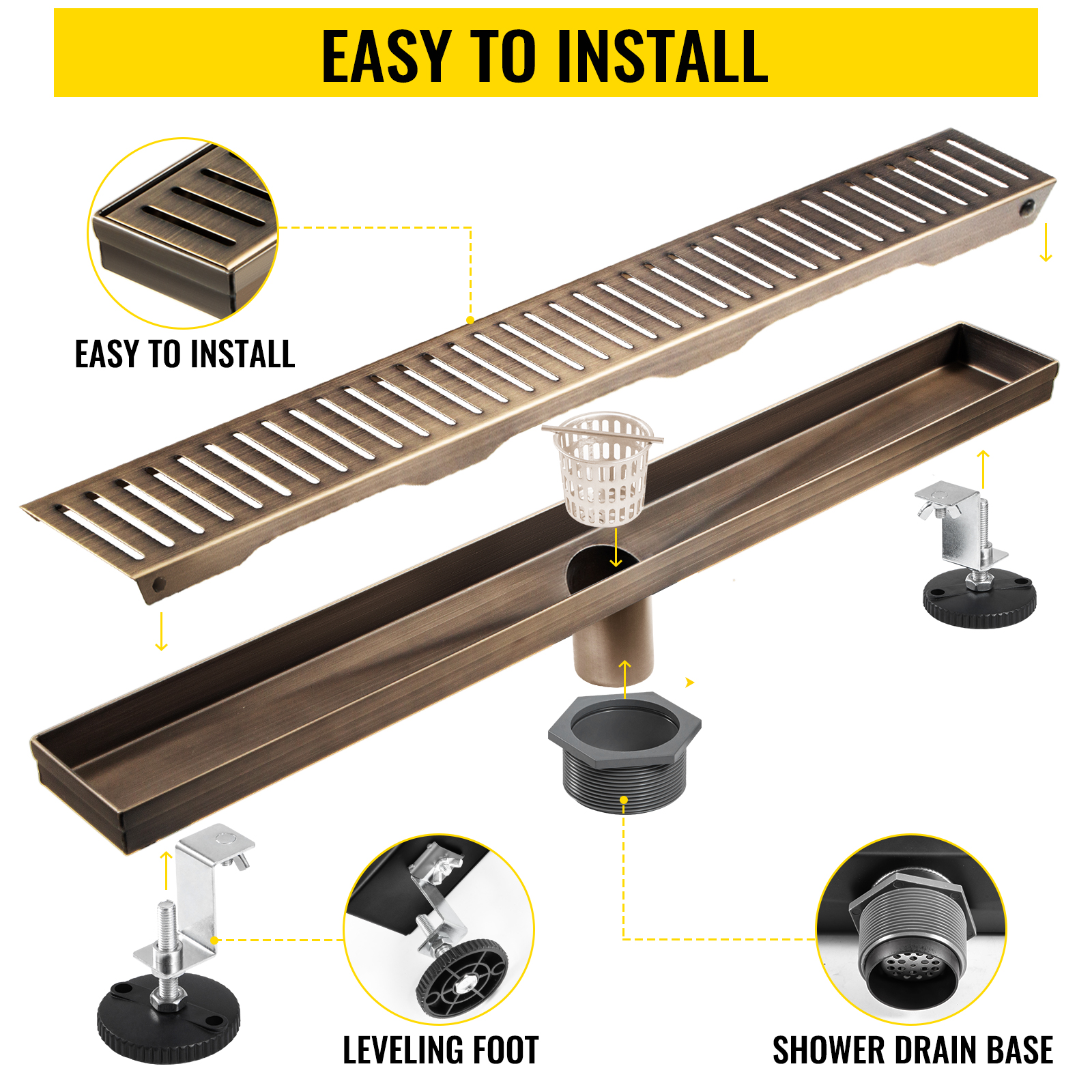 EASY TO INSTALL

EASY TO INSTALL

LEVELING FOOT

SHOWER DRAIN BASE