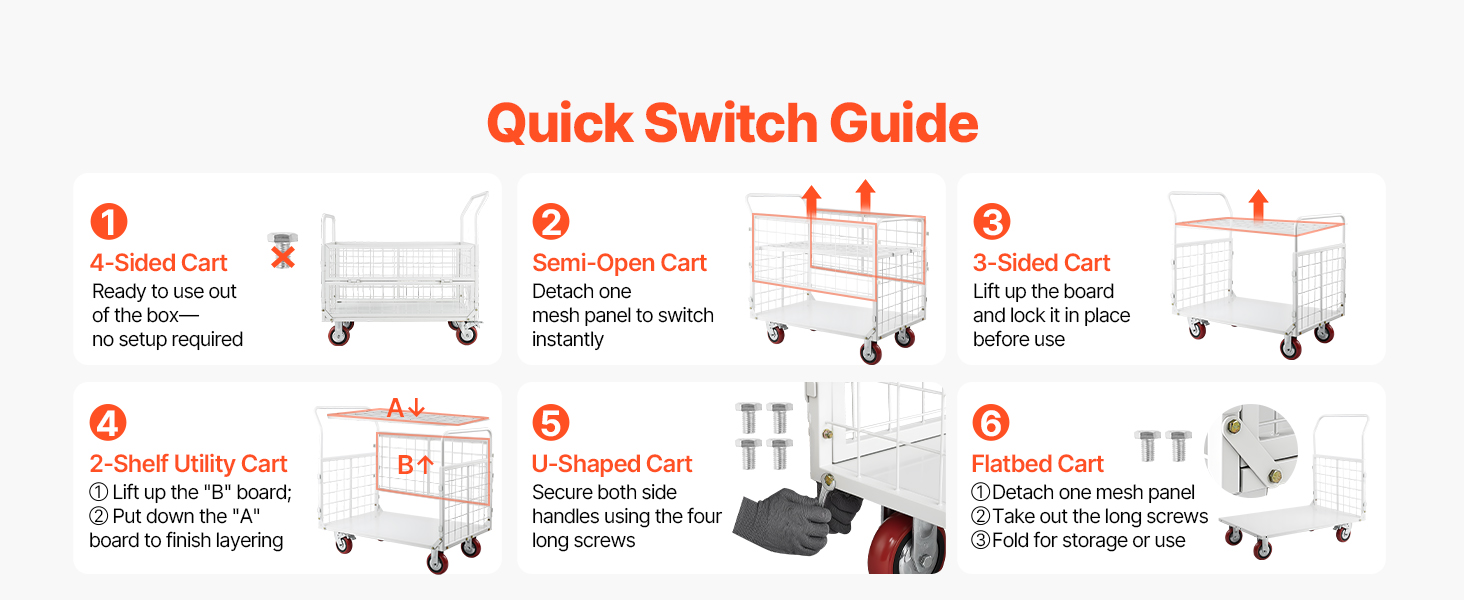 Quick Switch Guide

1
4-Sided Cart
Ready to use out of the box— no setup required

2
Semi-Open Cart
Detach one mesh panel to switch instantly

3
3-Sided Cart
Lift up the board and lock it in place before use

4
2-Shelf Utility Cart
① Lift up the "B" board;
② Put down the "A" board to finish layering

A↓
B↑

5
U-Shaped Cart
Secure both side handles using the four long screws

6
Flatbed Cart
①Detach one mesh panel
②Take out the long screws
③Fold for storage or use