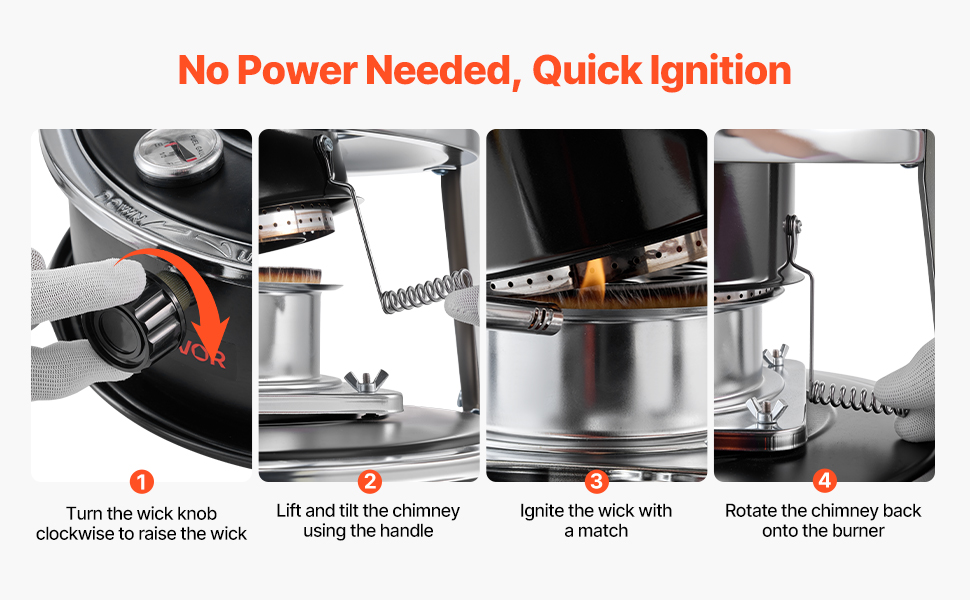 No Power Needed, Quick Ignition

1
Turn the wick knob clockwise to raise the wick

2
Lift and tilt the chimney using the handle

3
Ignite the wick with a match

4
Rotate the chimney back onto the burner