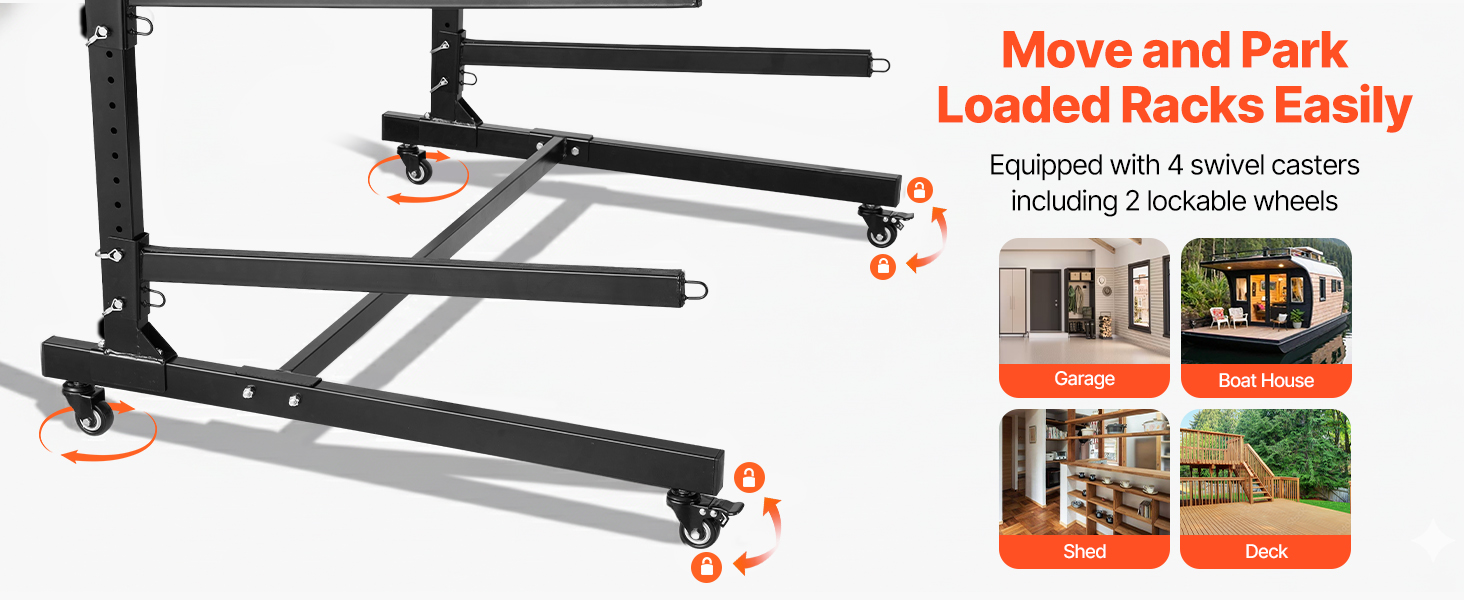 Move and Park Loaded Racks Easily

Equipped with 4 swivel casters including 2 lockable wheels

Garage

Boat House

Shed

Deck