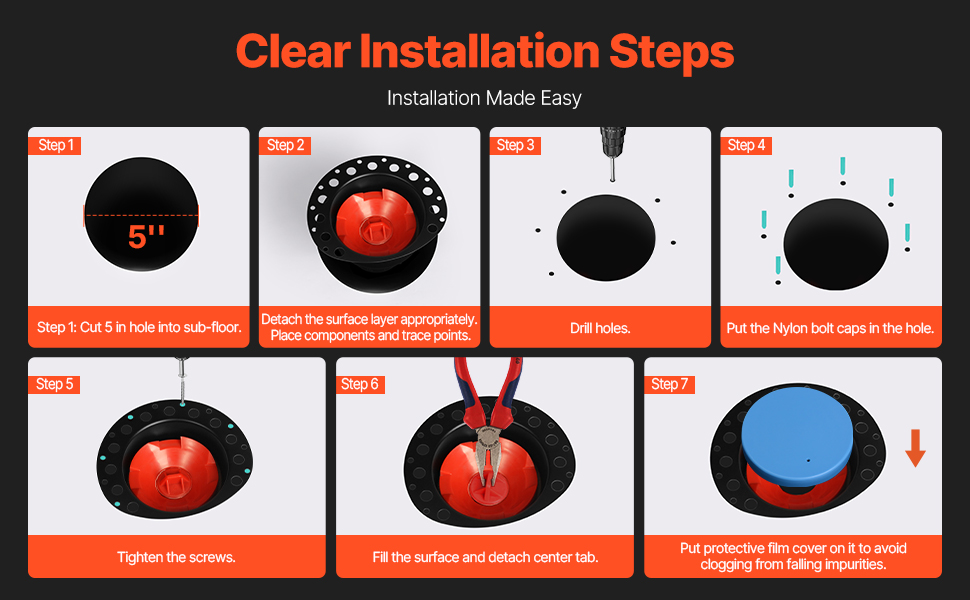 Clear Installation Steps

Installation Made Easy

Step 1

5''

Step 1: Cut 5 in hole into sub-floor.

Step 2

Detach the surface layer appropriately. Place components and trace points.

Step 3

Drill holes.

Step 4

Put the Nylon bolt caps in the hole.

Step 5

Tighten the screws.

Step 6

Fill the surface and detach center tab.

Step 7

Put protective film cover on it to avoid clogging from falling impurities.