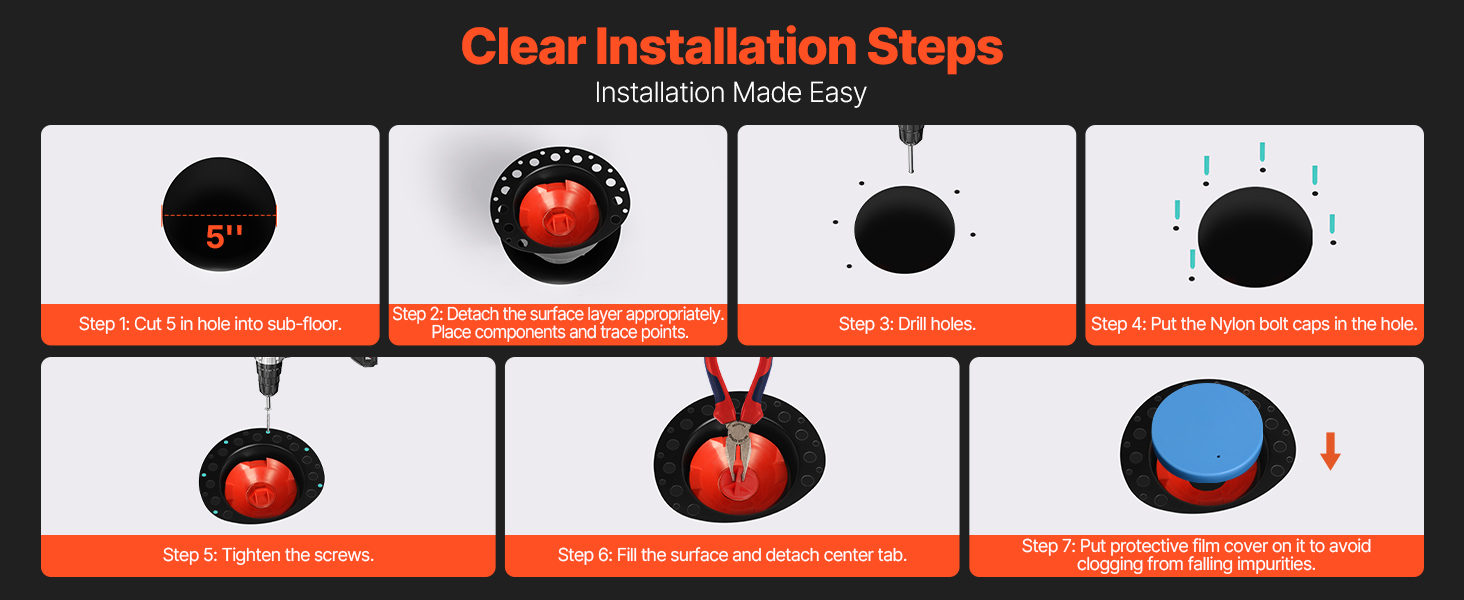 Clear Installation Steps

Installation Made Easy

5''

Step 1: Cut 5 in hole into sub-floor.

Step 2: Detach the surface layer appropriately. Place components and trace points.

Step 3: Drill holes.

Step 4: Put the Nylon bolt caps in the hole.

Step 5: Tighten the screws.

Step 6: Fill the surface and detach center tab.

Step 7: Put protective film cover on it to avoid clogging from falling impurities.