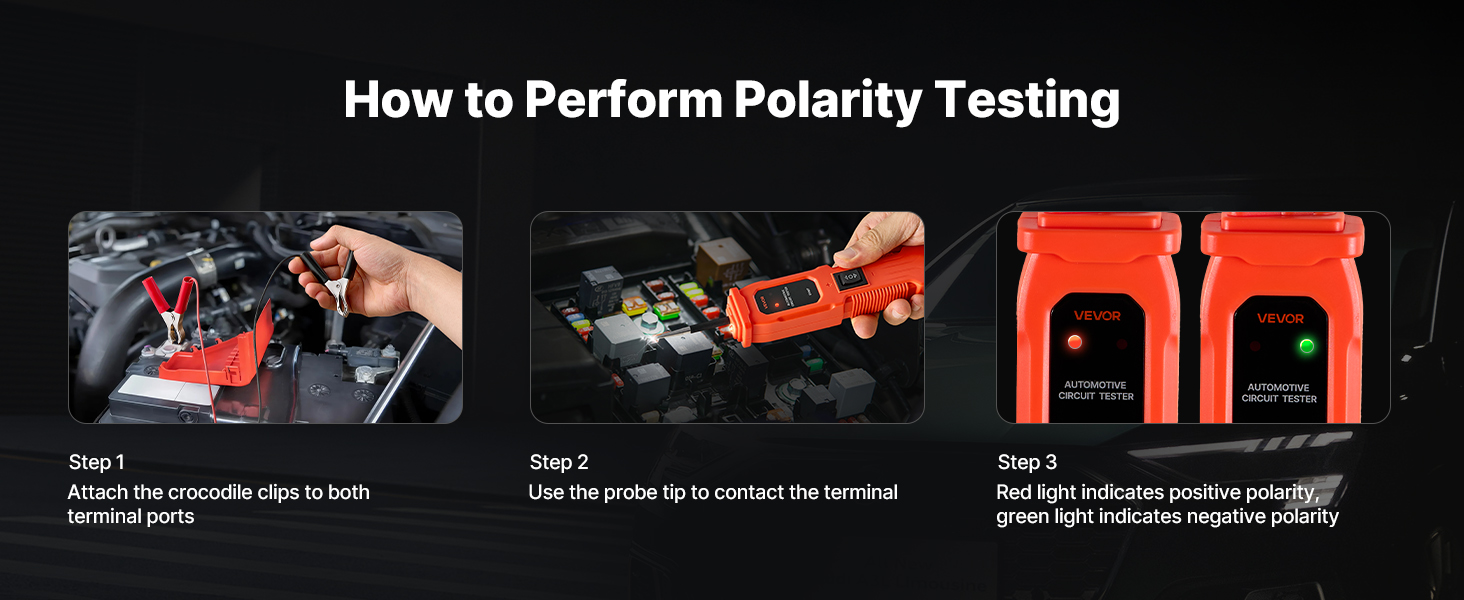 How to Perform Polarity Testing

VEVOR
AUTOMOTIVE CIRCUIT TESTER

VEVOR
AUTOMOTIVE CIRCUIT TESTER

Step 1
Attach the crocodile clips to both terminal ports

Step 2
Use the probe tip to contact the terminal

Step 3
Red light indicates positive polarity, green light indicates negative polarity