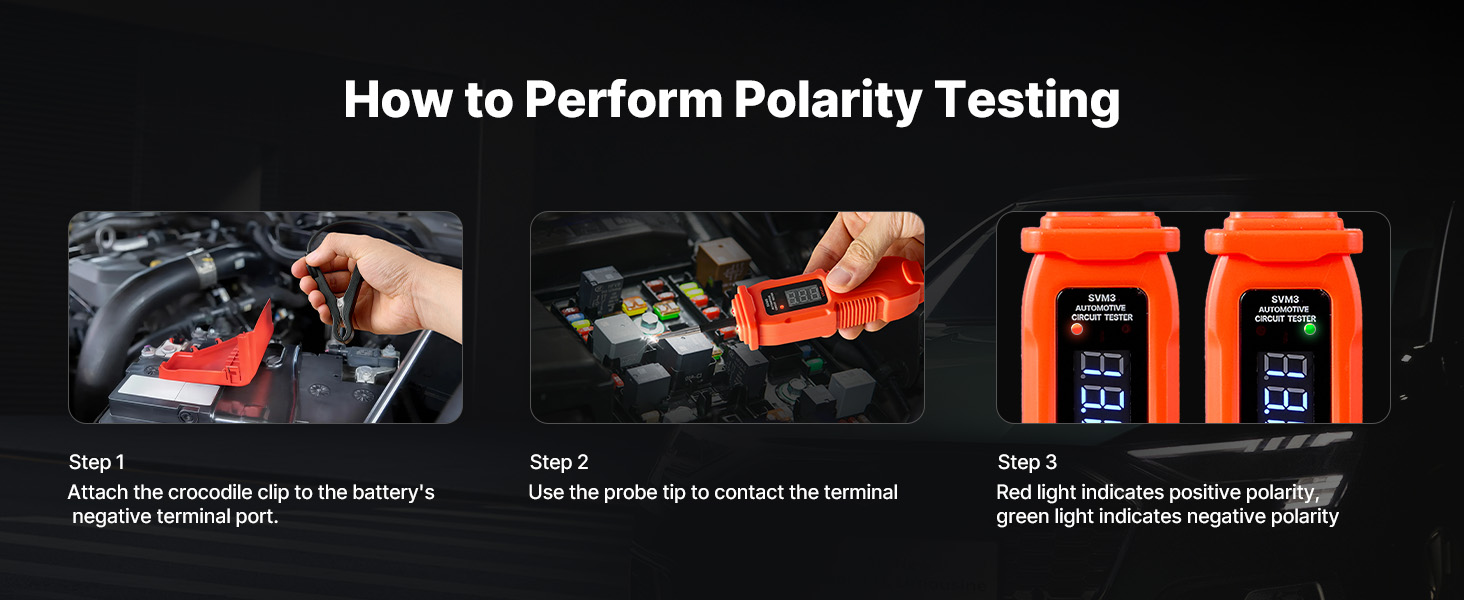 How to Perform Polarity Testing

SVM3
AUTOMOTIVE
CIRCUIT TESTER

SVM3
AUTOMOTIVE
CIRCUIT TESTER

Step 1
Attach the crocodile clip to the battery's negative terminal port.

Step 2
Use the probe tip to contact the terminal

Step 3
Red light indicates positive polarity, green light indicates negative polarity