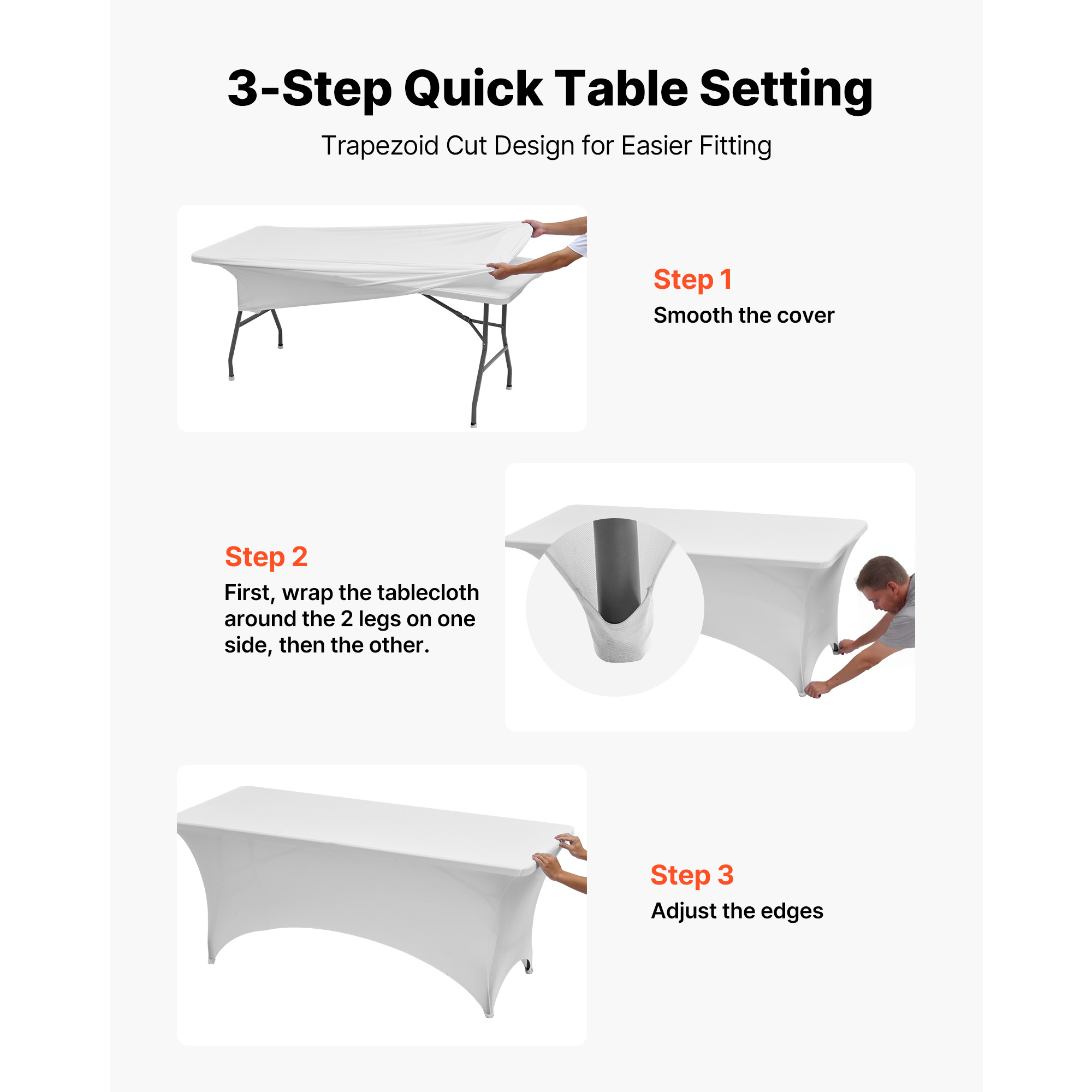 3-Step Quick Table Setting

Trapezoid Cut Design for Easier Fitting

Step 1
Smooth the cover

Step 2
First, wrap the tablecloth around the 2 legs on one side, then the other.

Step 3
Adjust the edges