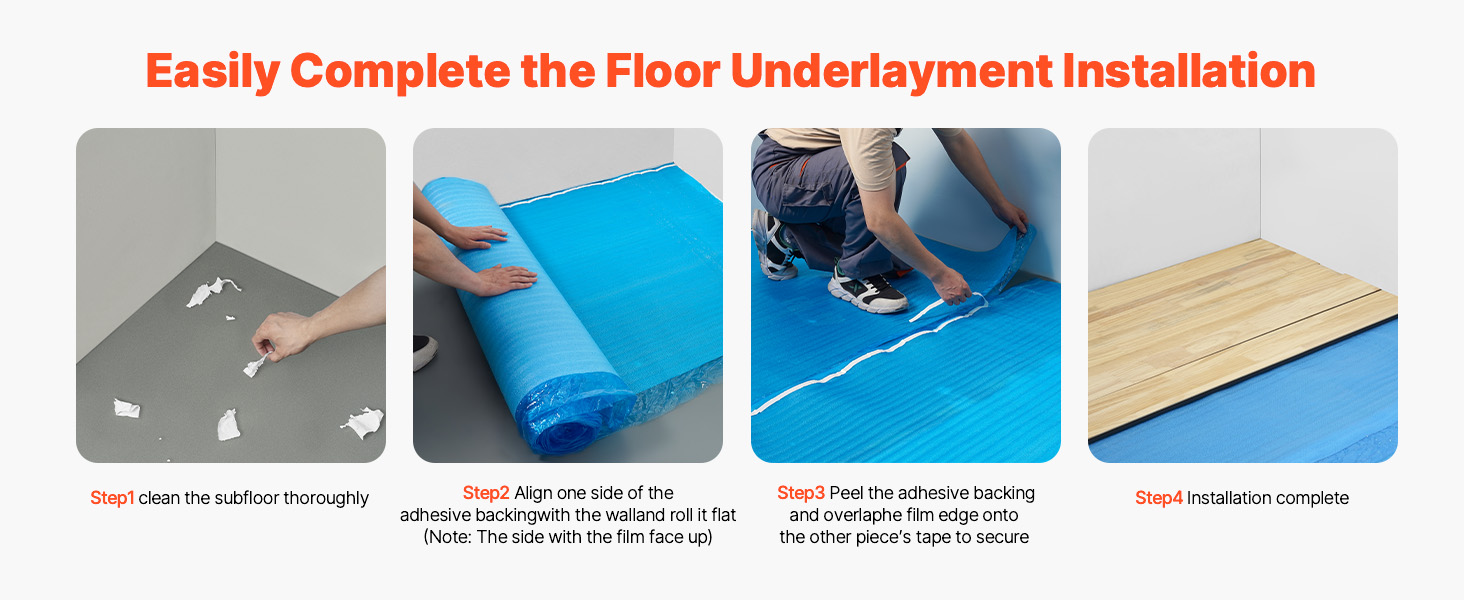 Easily Complete the Floor Underlayment Installation

Step1 clean the subfloor thoroughly

Step2 Align one side of the adhesive backingwith the walland roll it flat (Note: The side with the film face up)

Step3 Peel the adhesive backing and overlaphe film edge onto the other piece's tape to secure

Step4 Installation complete