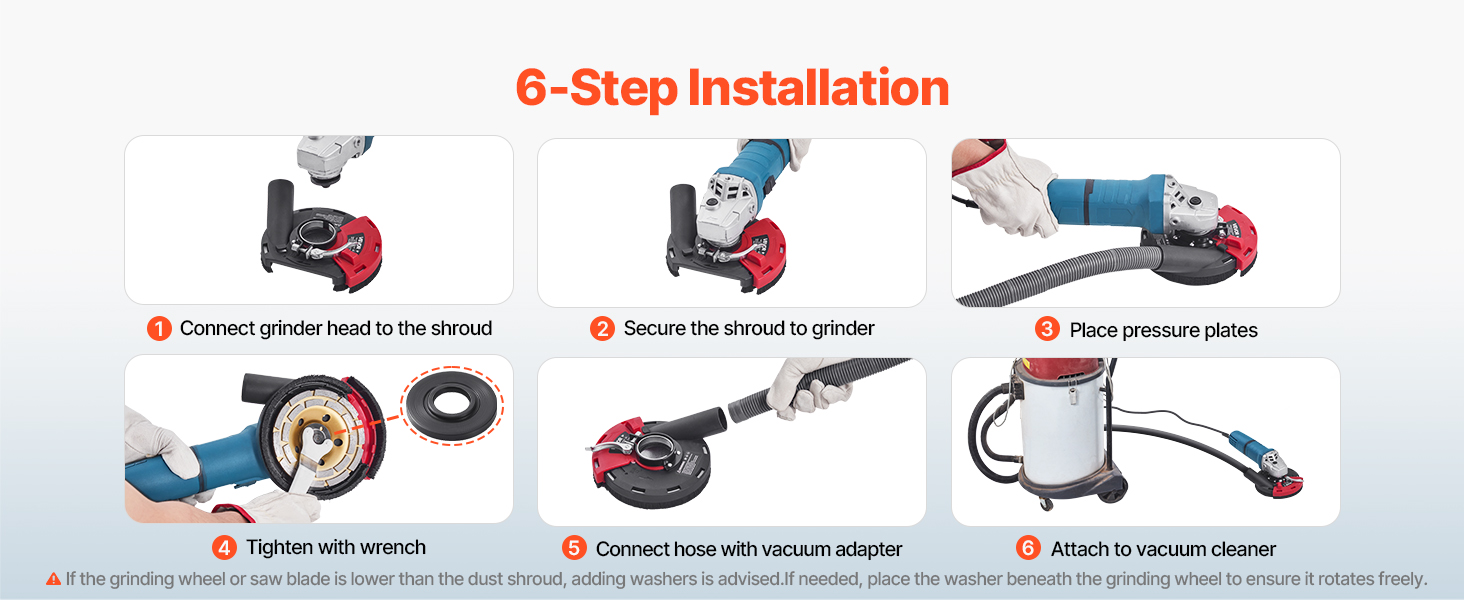 6-Step Installation

1 Connect grinder head to the shroud

2 Secure the shroud to grinder

3 Place pressure plates

4 Tighten with wrench

5 Connect hose with vacuum adapter

6 Attach to vacuum cleaner

If the grinding wheel or saw blade is lower than the dust shroud, adding washers is advised.If needed, place the washer beneath the grinding wheel to ensure it rotates freely.