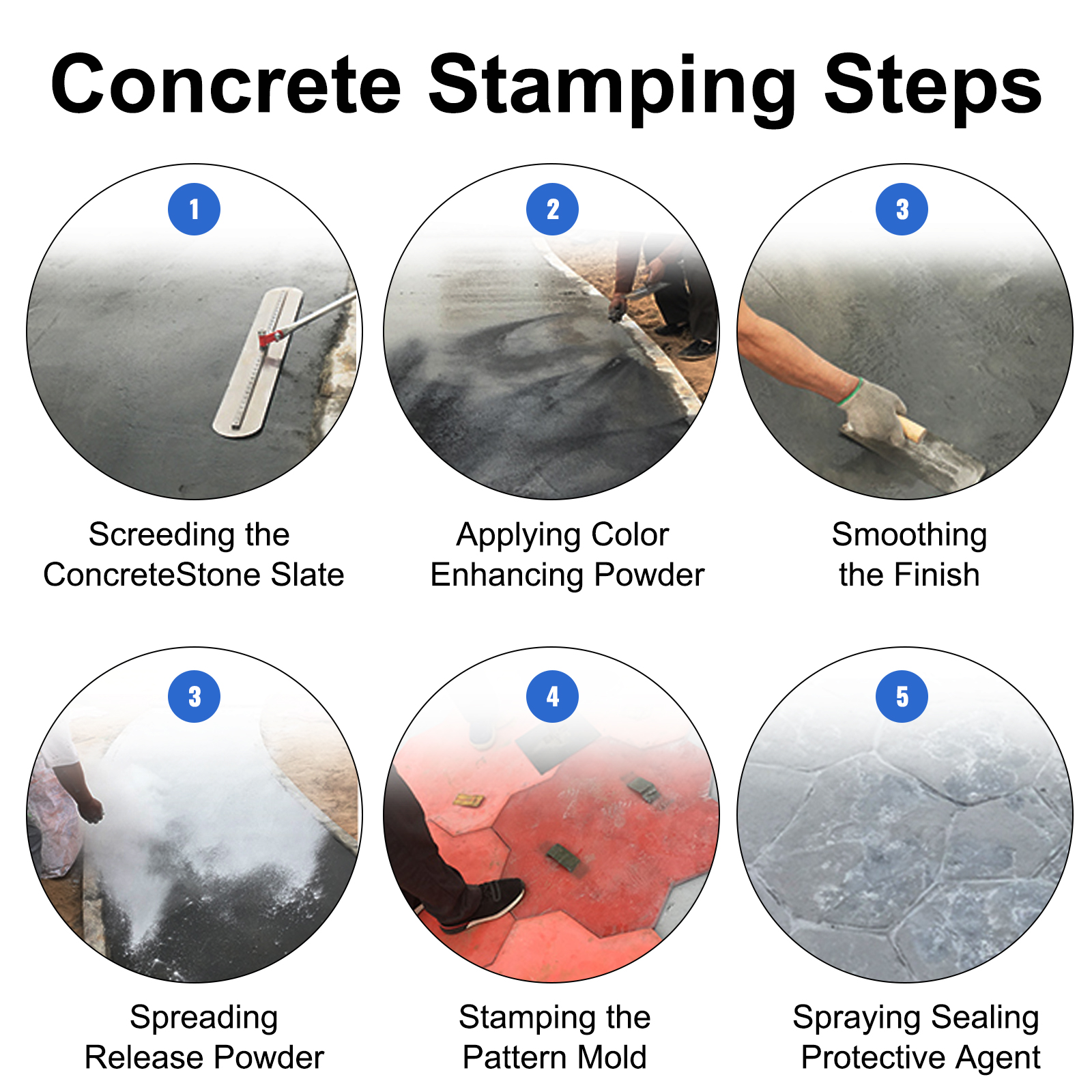 Concrete Stamping Steps

1
Screeding the ConcreteStone Slate

2
Applying Color Enhancing Powder

3
Smoothing the Finish

3
Spreading Release Powder

4
Stamping the Pattern Mold

5
Spraying Sealing Protective Agent