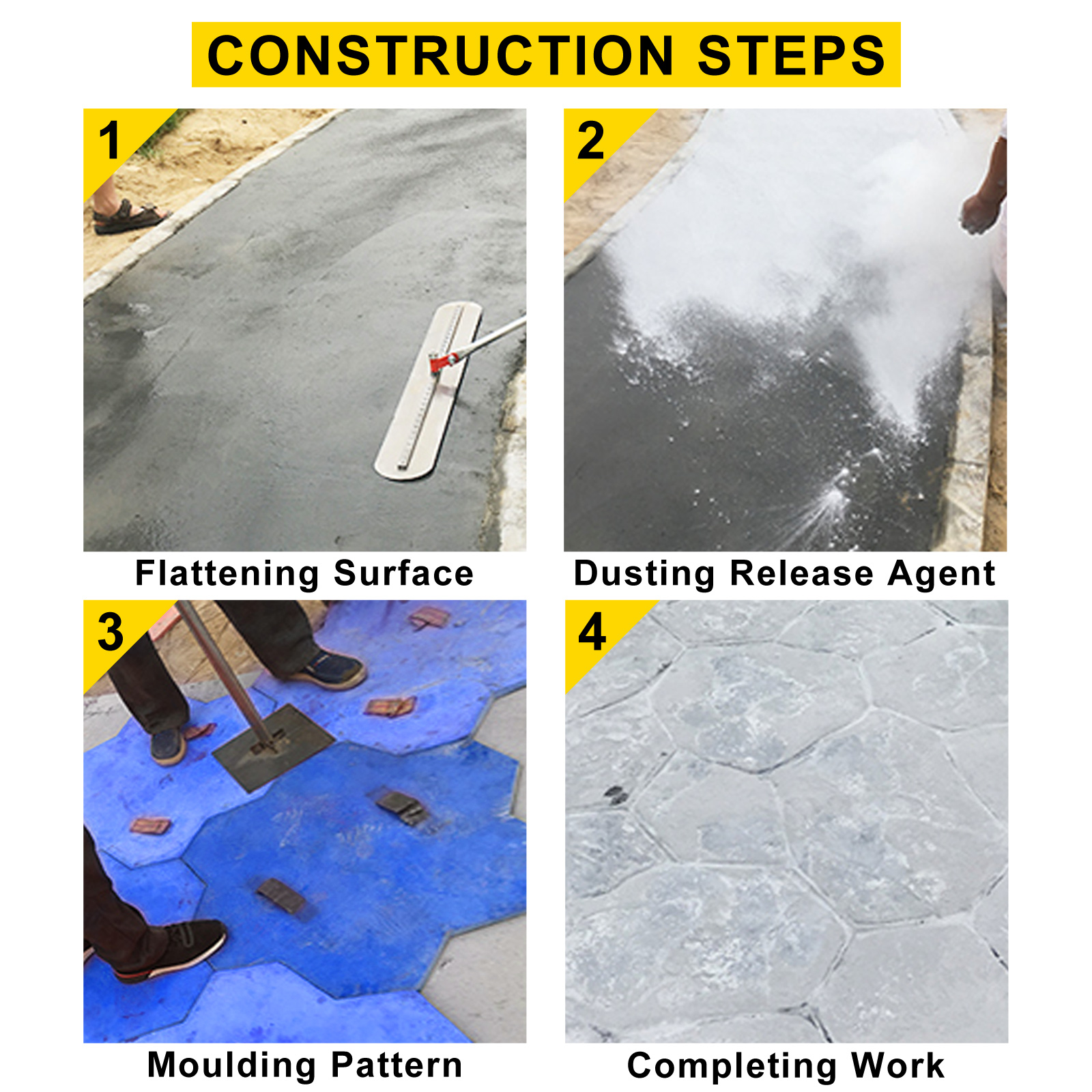 CONSTRUCTION STEPS

1

Flattening Surface

2

Dusting Release Agent

3

Moulding Pattern

4

Completing Work