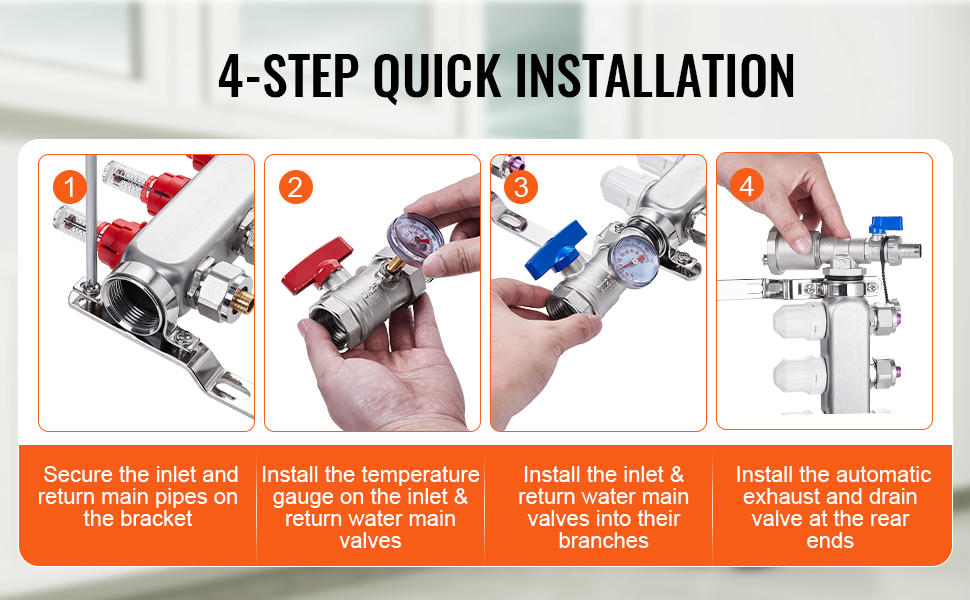 4-STEP QUICK INSTALLATION

1

2

3

4

Secure the inlet and return main pipes on the bracket

Install the temperature gauge on the inlet & return water main valves

Install the inlet & return water main valves into their branches

Install the automatic exhaust and drain valve at the rear ends