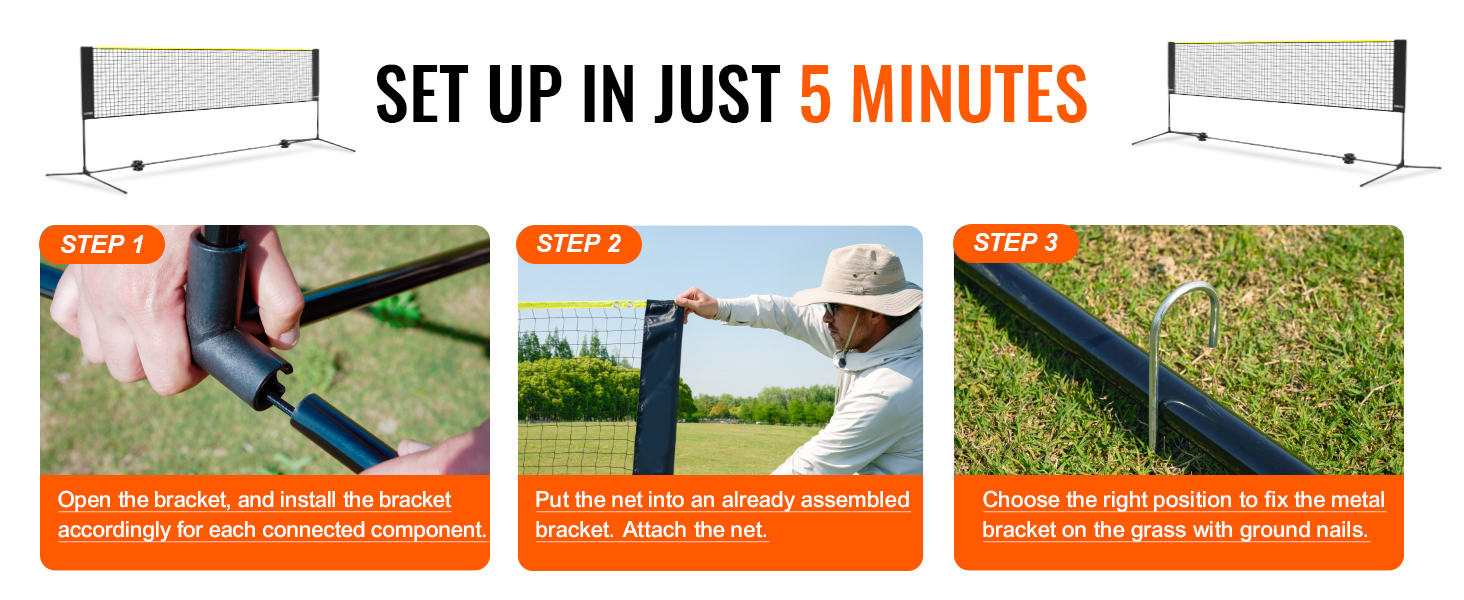 SET UP IN JUST 5 MINUTES

STEP 1

Open the bracket, and install the bracket accordingly for each connected component.

STEP 2

Put the net into an already assembled bracket. Attach the net.

STEP 3

Choose the right position to fix the metal bracket on the grass with ground nails.