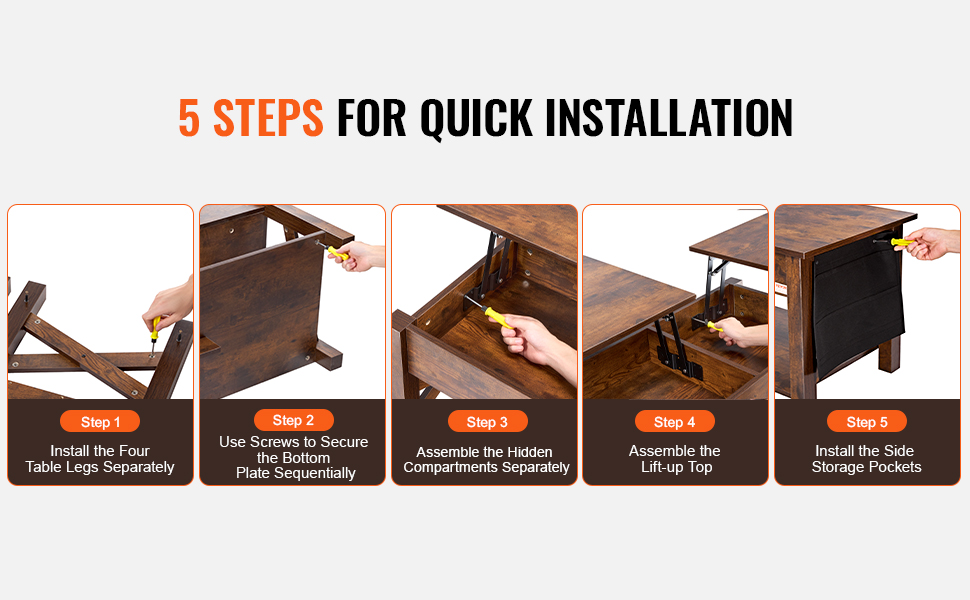 5 STEPS FOR QUICK INSTALLATION

Step 1
Install the Four Table Legs Separately

Step 2
Use Screws to Secure the Bottom Plate Sequentially

Step 3
Assemble the Hidden Compartments Separately

Step 4
Assemble the Lift-up Top

Step 5
Install the Side Storage Pockets