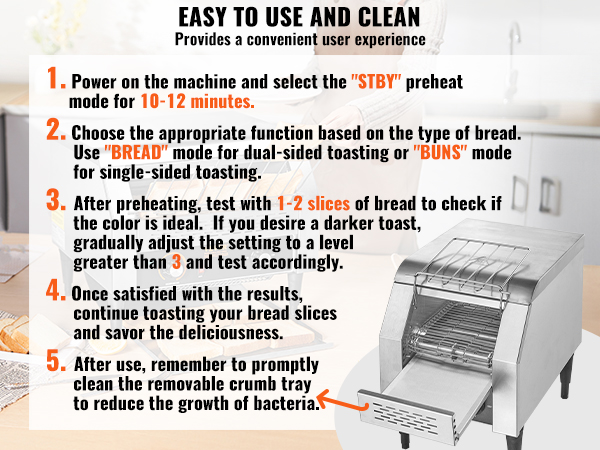 EASY TO USE AND CLEAN
Provides a convenient user experience

1. Power on the machine and select the "STBY" preheat mode for 10-12 minutes.

2. Choose the appropriate function based on the type of bread. Use "BREAD" mode for dual-sided toasting or "BUNS" mode for single-sided toasting.

3. After preheating, test with 1-2 slices of bread to check if the color is ideal. If you desire a darker toast, gradually adjust the setting to a level greater than 3 and test accordingly.

4. Once satisfied with the results, continue toasting your bread slices and savor the deliciousness.

5. After use, remember to promptly clean the removable crumb tray to reduce the growth of bacteria.