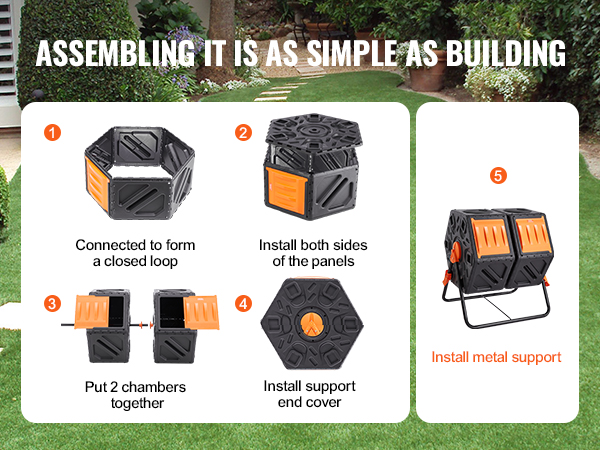 ASSEMBLING IT IS AS SIMPLE AS BUILDING

1

Connected to form a closed loop

2

Install both sides of the panels

3

Put 2 chambers together

4

Install support end cover

5

Install metal support